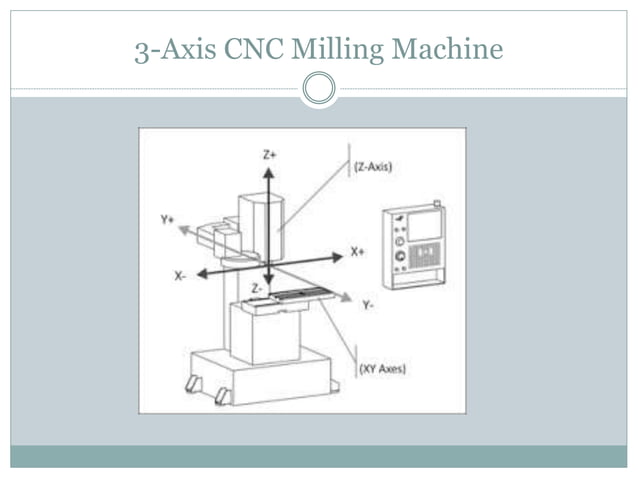 3-Axis CNC Milling Machine

Z+
(Z-Axis)
Y+
X+
X-
Z-
Y-
(XY Axes)