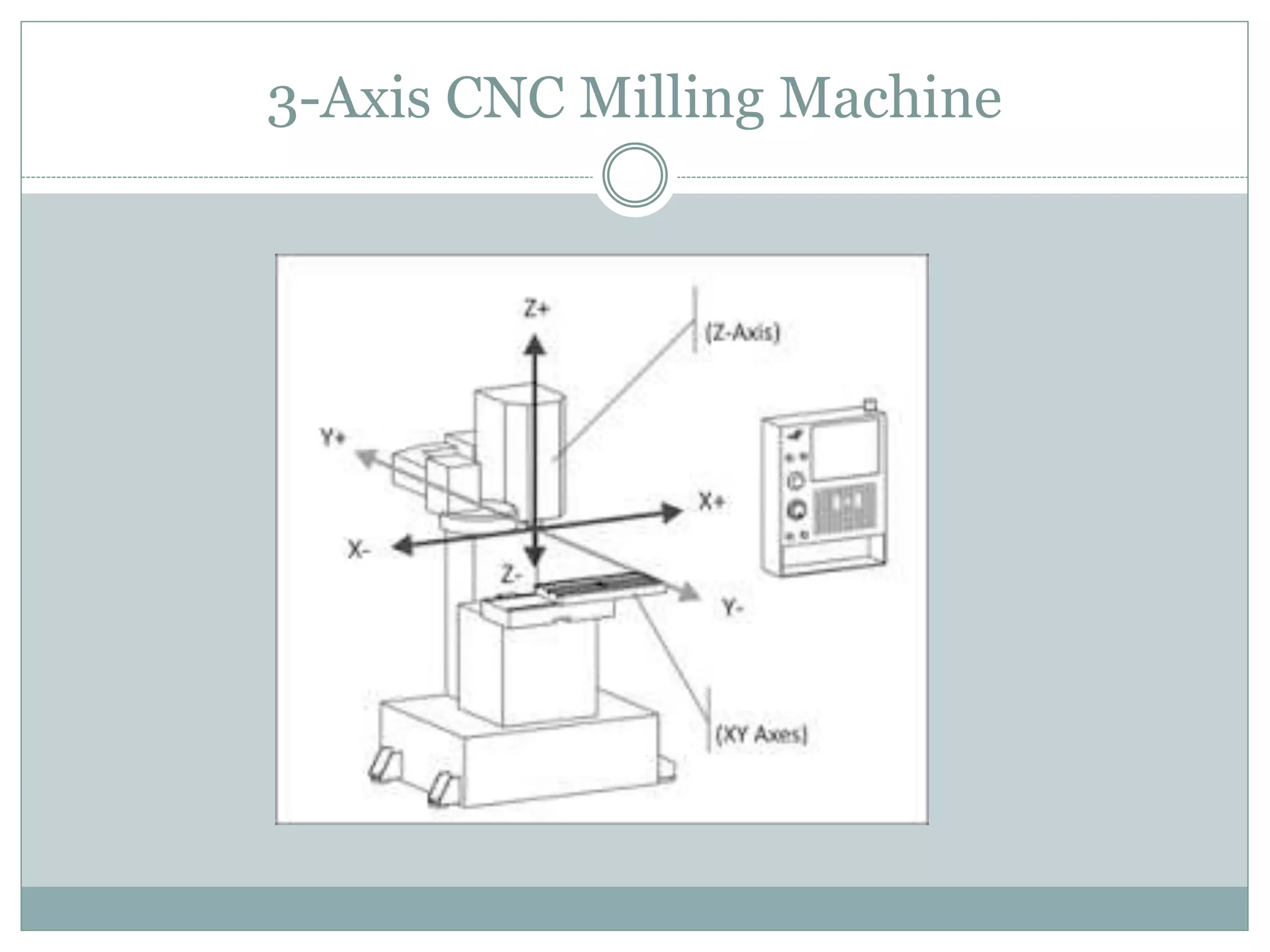 3-Axis CNC Milling Machine

Z+
(Z-Axis)
Y+
X+
X-
Z-
Y-
(XY Axes)