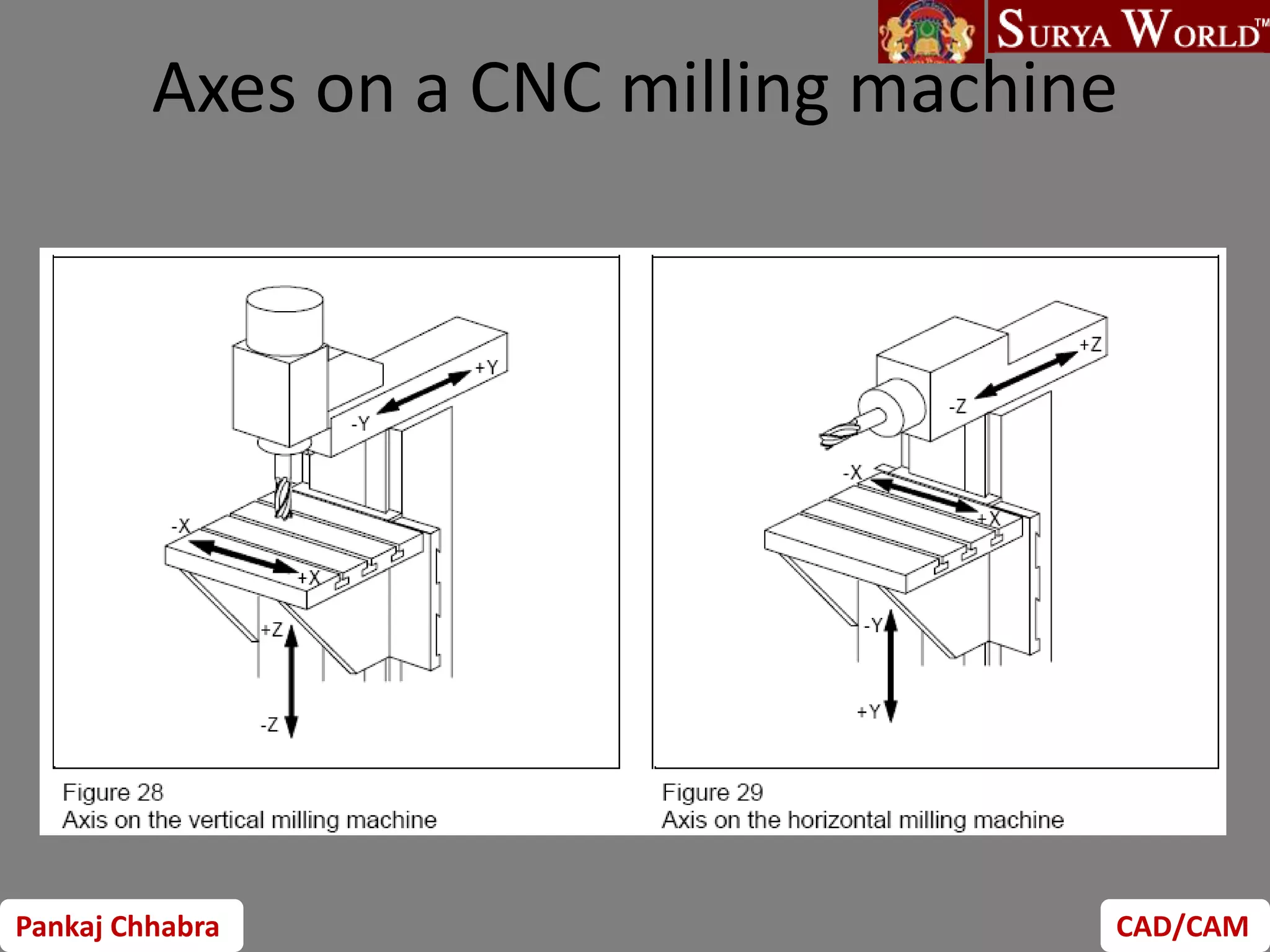 SURYA WORLD™

Axes on a CNC milling machine

+Y
-Y
-X
+X
+Z
-Z

Figure 28
Axis on the vertical milling machine

+Z
-Z
-X
+X
-Y
+Y

Figure 29
Axis on the horizontal milling machine

Pankaj Chhabra

CAD/CAM