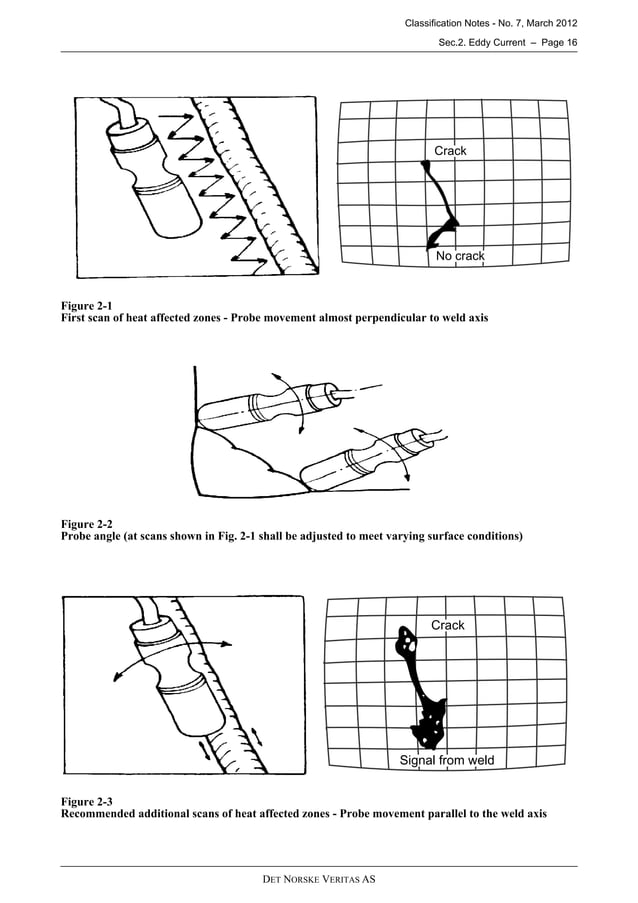 Classification Notes - No. 7, March 2012

Sec.2. Eddy Current – Page 16

Crack

No crack

Figure 2-1
First scan of heat affected zones - Probe movement almost perpendicular to weld axis

Figure 2-2
Probe angle (at scans shown in Fig. 2-1 shall be adjusted to meet varying surface conditions)

Crack

Signal from weld

Figure 2-3
Recommended additional scans of heat affected zones - Probe movement parallel to the weld axis

DET NORSKE VERITAS AS