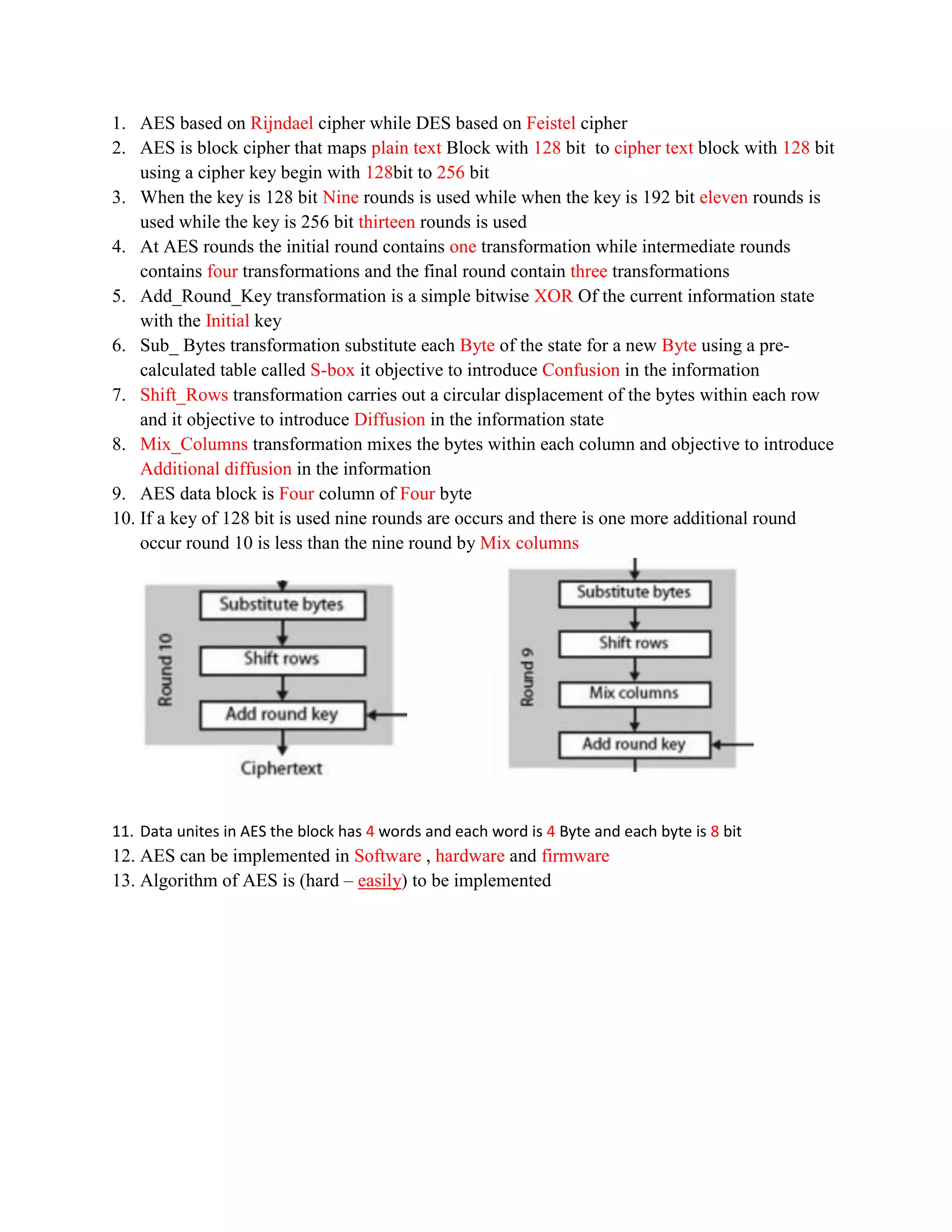 1. AES based on Rijndael cipher while DES based on Feistel cipher
2. AES is block cipher that maps plain text Block with 128 bit to cipher text block with 128 bit using a cipher key begin with 128bit to 256 bit
3. When the key is 128 bit Nine rounds is used while when the key is 192 bit eleven rounds is used while the key is 256 bit thirteen rounds is used
4. At AES rounds the initial round contains one transformation while intermediate rounds contains four transformations and the final round contain three transformations
5. Add_Round_Key transformation is a simple bitwise XOR Of the current information state with the Initial key
6. Sub_ Bytes transformation substitute each Byte of the state for a new Byte using a pre-calculated table called S-box it objective to introduce Confusion in the information
7. Shift_Rows transformation carries out a circular displacement of the bytes within each row and it objective to introduce Diffusion in the information state
8. Mix_Columns transformation mixes the bytes within each column and objective to introduce Additional diffusion in the information
9. AES data block is Four column of Four byte
10. If a key of 128 bit is used nine rounds are occurs and there is one more additional round occur round 10 is less than the nine round by Mix columns

Round 10
Substitute bytes
Shift rows
Add round key
Ciphertext

Round 9
Substitute bytes
Shift rows
Mix columns
Add round key

11. Data unites in AES the block has 4 words and each word is 4 Byte and each byte is 8 bit
12. AES can be implemented in Software , hardware and firmware
13. Algorithm of AES is (hard – easily) to be implemented