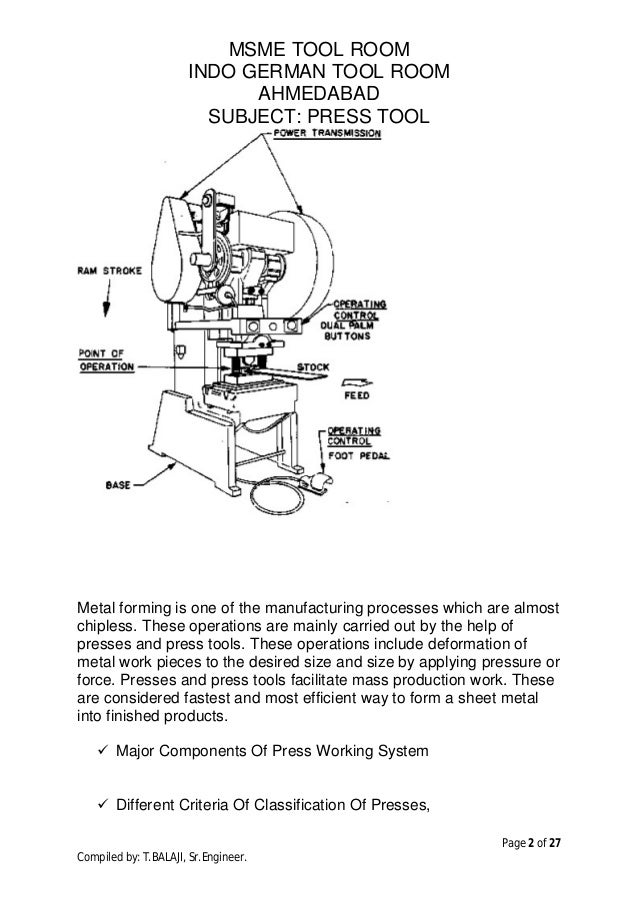 MSME TOOL ROOM
INDO GERMAN TOOL ROOM
AHMEDABAD
SUBJECT: PRESS TOOL

POWER TRANSMISSION
RAM STROKE
OPERATING CONTROL DUAL PALM BUTTONS
POINT OF OPERATION
STOCK
FEED
OPERATING CONTROL FOOT PEDAL
BASE

Metal forming is one of the manufacturing processes which are almost chipless. These operations are mainly carried out by the help of presses and press tools. These operations include deformation of metal work pieces to the desired size and size by applying pressure or force. Presses and press tools facilitate mass production work. These are considered fastest and most efficient way to form a sheet metal into finished products.

✓ Major Components Of Press Working System

✓ Different Criteria Of Classification Of Presses,

Page 2 of 27

Compiled by: T.BALAJI, Sr.Engineer.