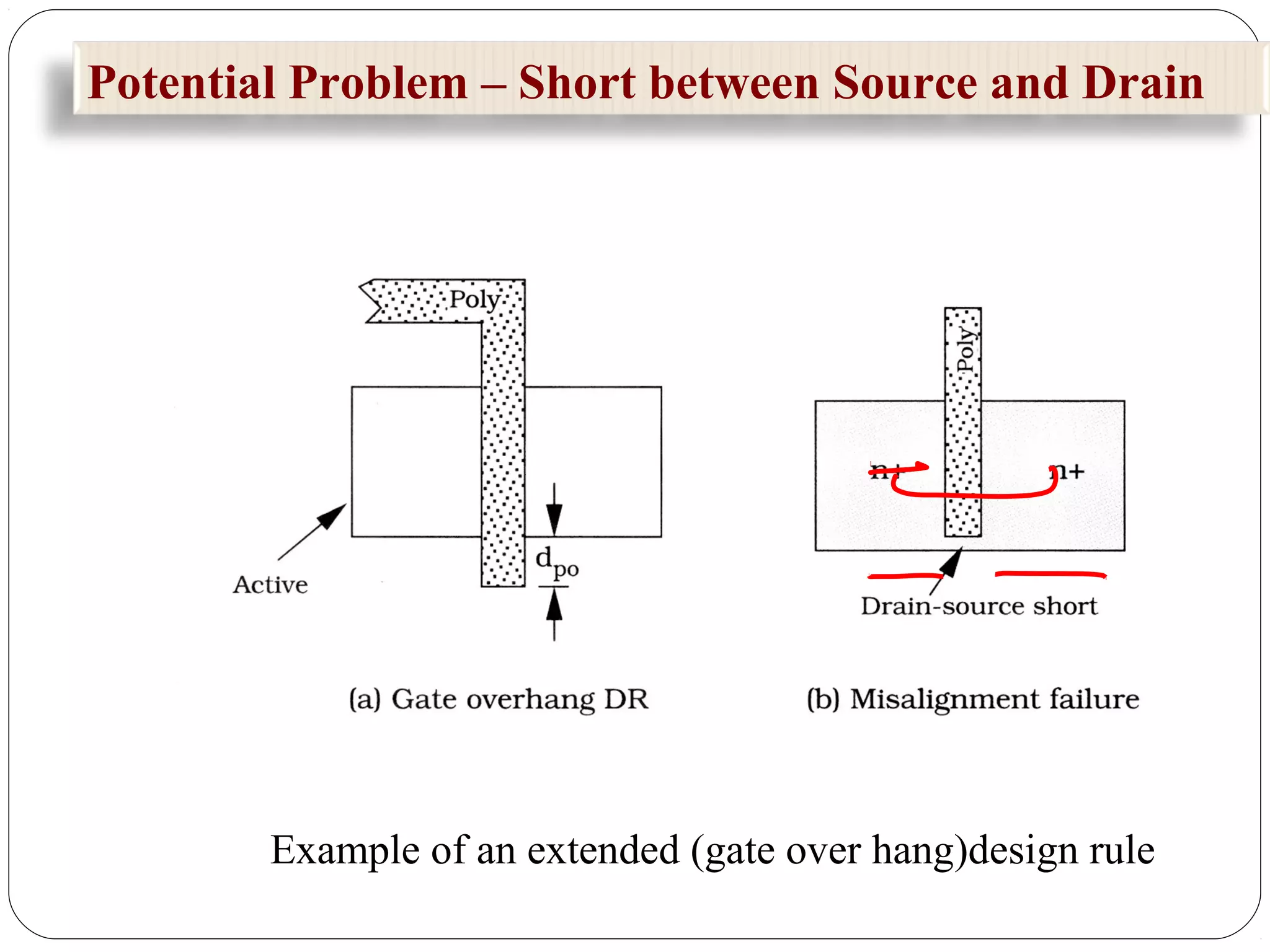 Potential Problem – Short between Source and Drain

Poly

Active

$d_{po}$

(a) Gate overhang DR

Poly

n+

n+

Drain-source short

(b) Misalignment failure

Example of an extended (gate over hang)design rule