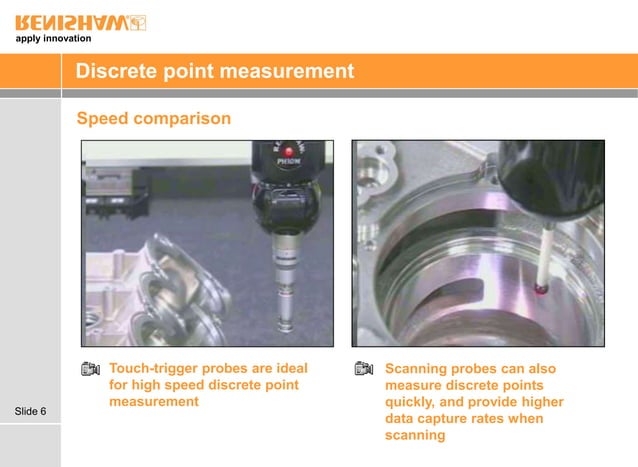 RENISHAW

apply innovation

Discrete point measurement

Speed comparison

PH10M

Touch-trigger probes are ideal for high speed discrete point measurement

Scanning probes can also measure discrete points quickly, and provide higher data capture rates when scanning

Slide 6