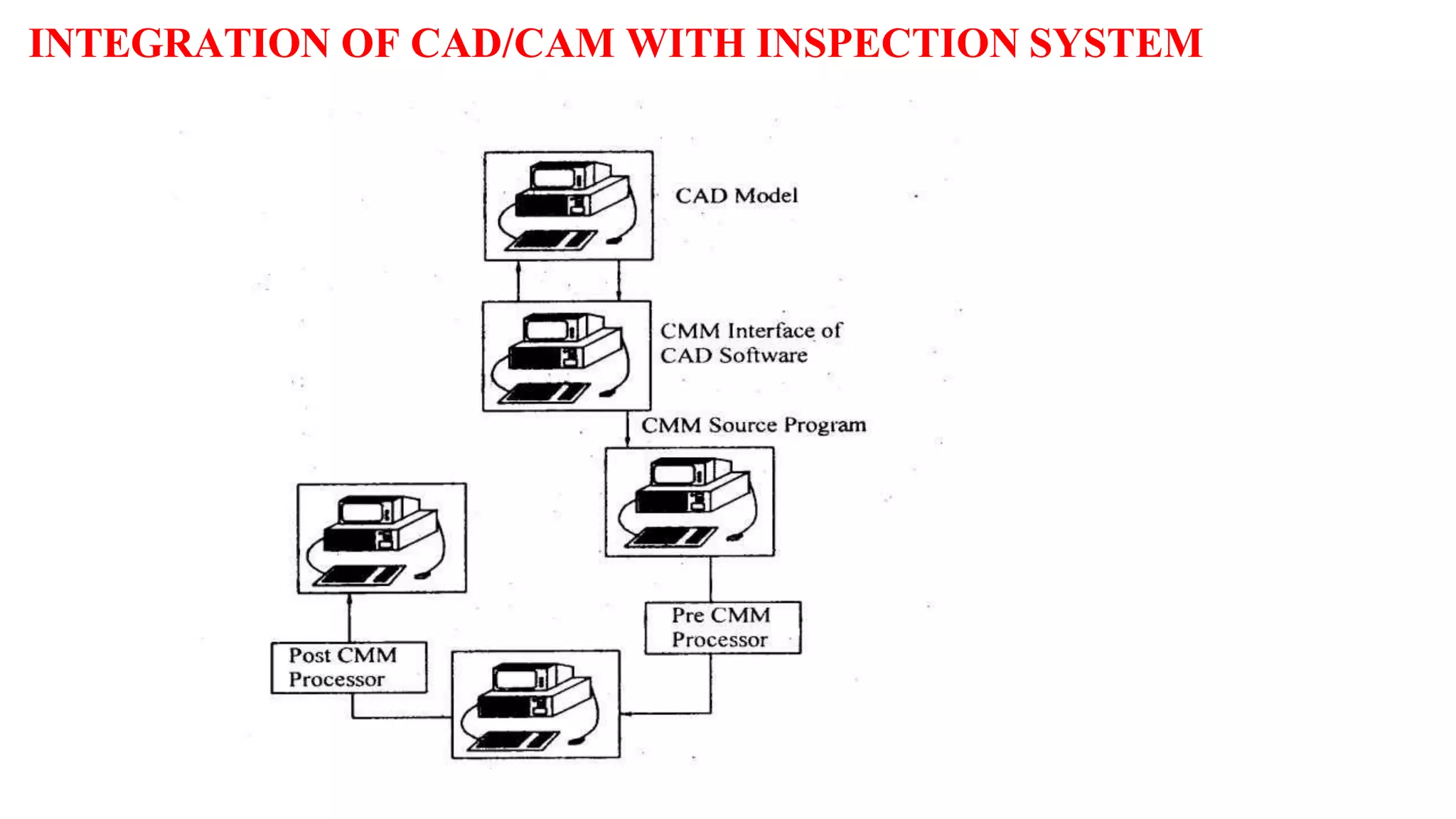 INTEGRATION OF CAD/CAM WITH INSPECTION SYSTEM

CAD Model

CMM Interface of CAD Software

CMM Source Program

Pre CMM Processor

Post CMM Processor