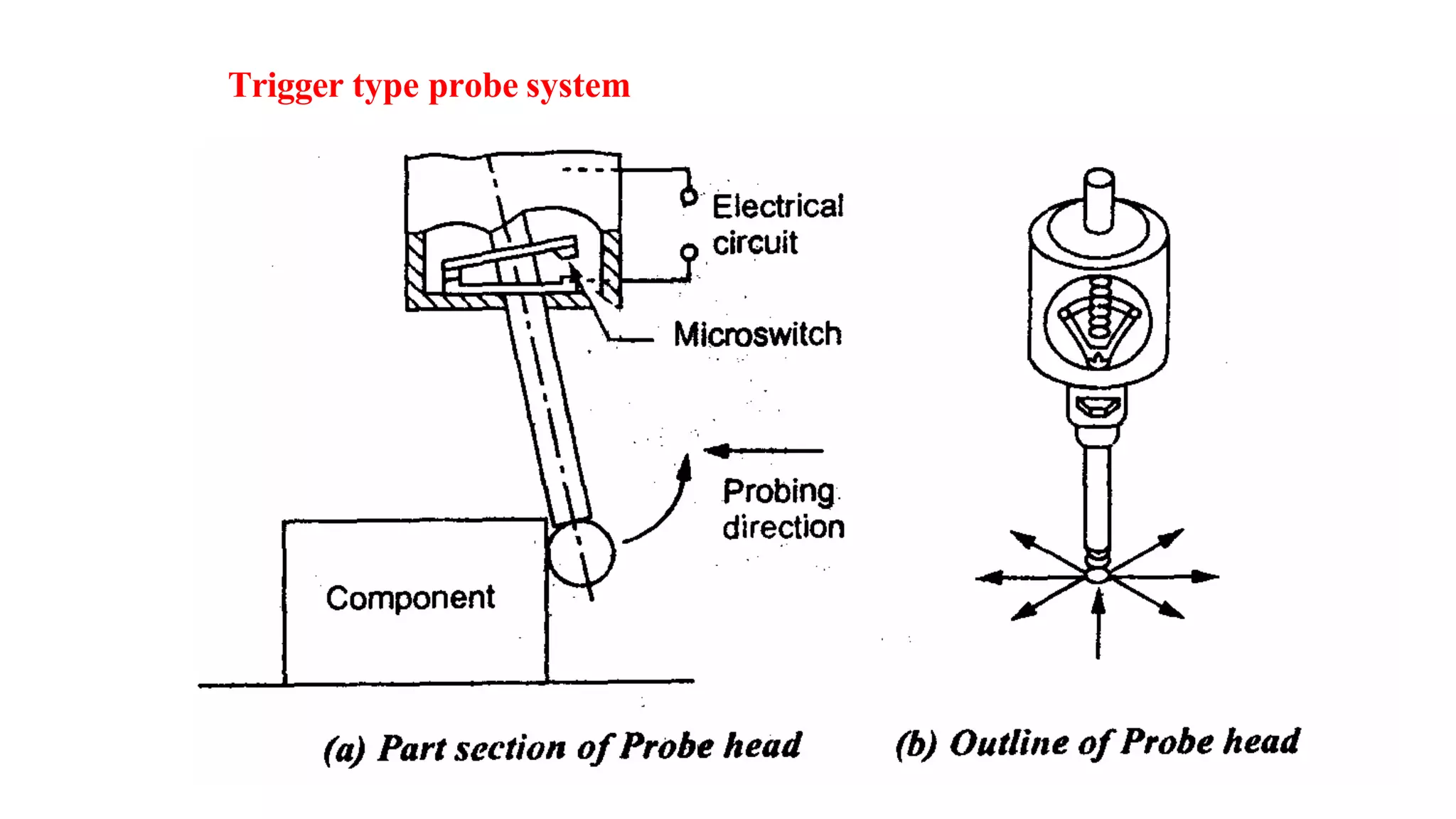 Trigger type probe system

Electrical circuit

Microswitch

Probing direction

Component

(a) Part section of Probe head

(b) Outline of Probe head