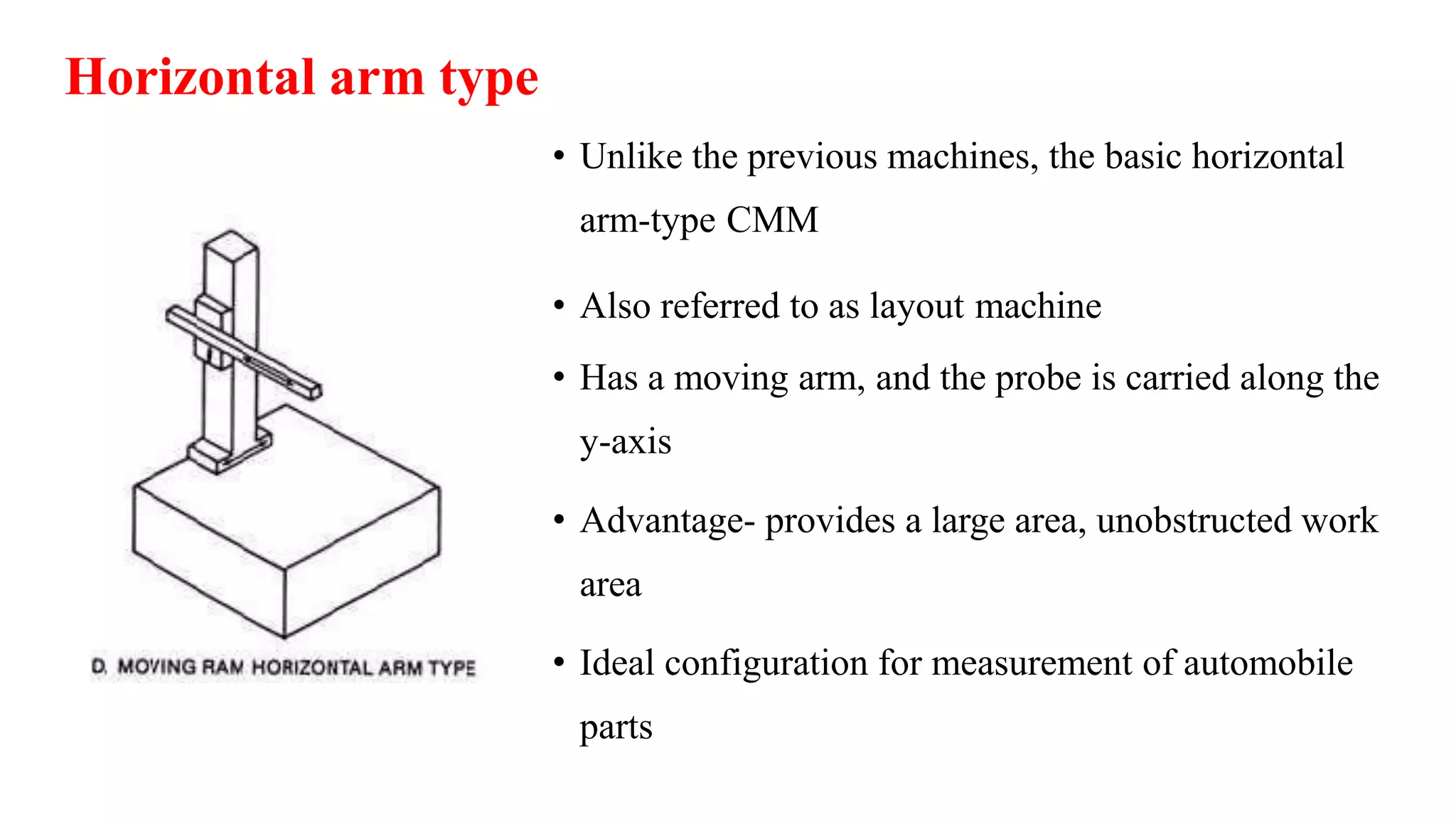 Horizontal arm type

D. MOVING RAM HORIZONTAL ARM TYPE

• Unlike the previous machines, the basic horizontal arm-type CMM

• Also referred to as layout machine

• Has a moving arm, and the probe is carried along the y-axis

• Advantage- provides a large area, unobstructed work area

• Ideal configuration for measurement of automobile parts