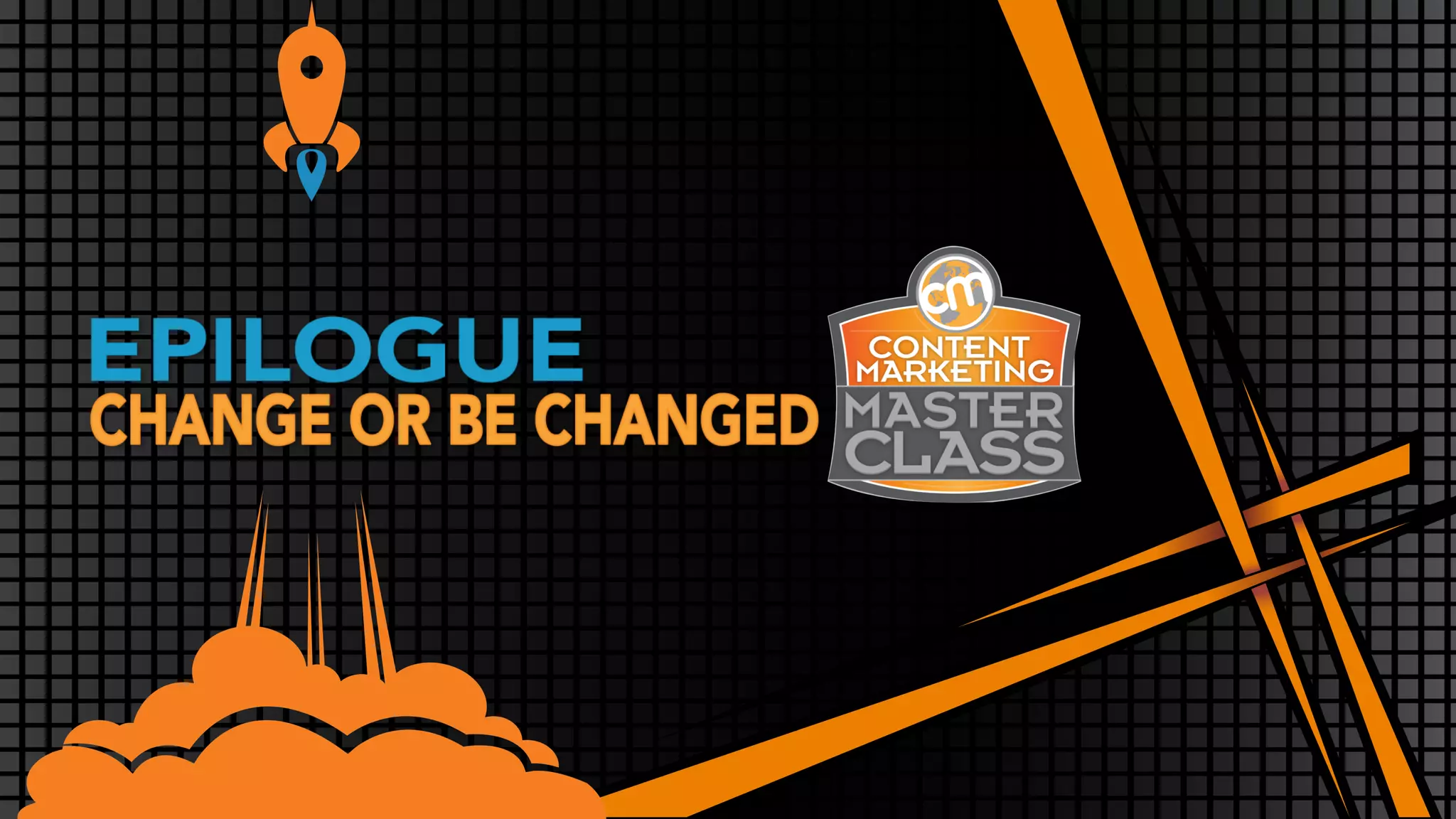 EPILOGUE
CHANGE OR BE CHANGED

cm
CONTENT MARKETING
MASTER CLASS