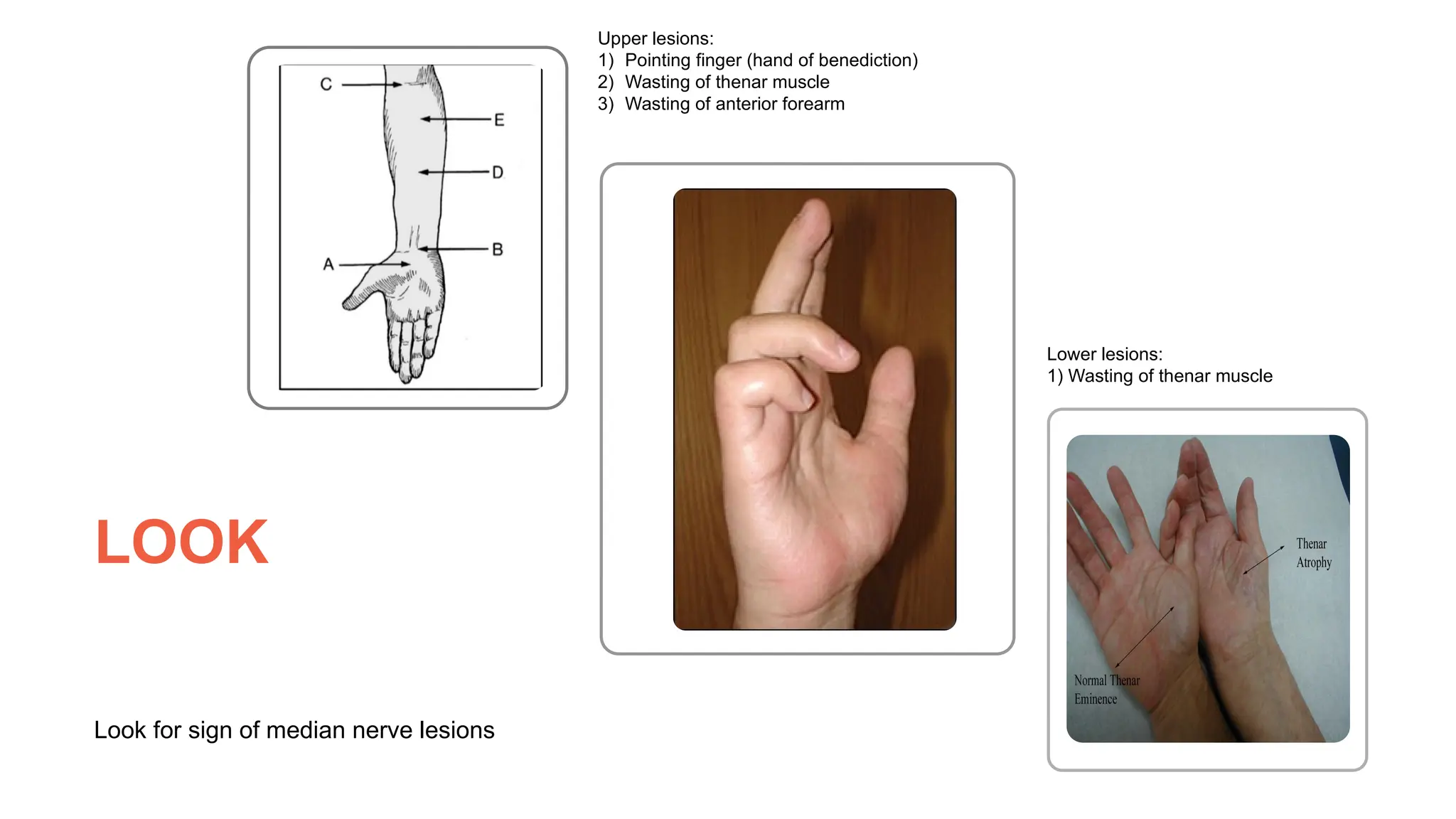 C

E

D

B

A

Upper lesions:
1) Pointing finger (hand of benediction)
2) Wasting of thenar muscle
3) Wasting of anterior forearm

Lower lesions:
1) Wasting of thenar muscle

Thenar Atrophy

Normal Thenar Eminence

LOOK

Look for sign of median nerve lesions