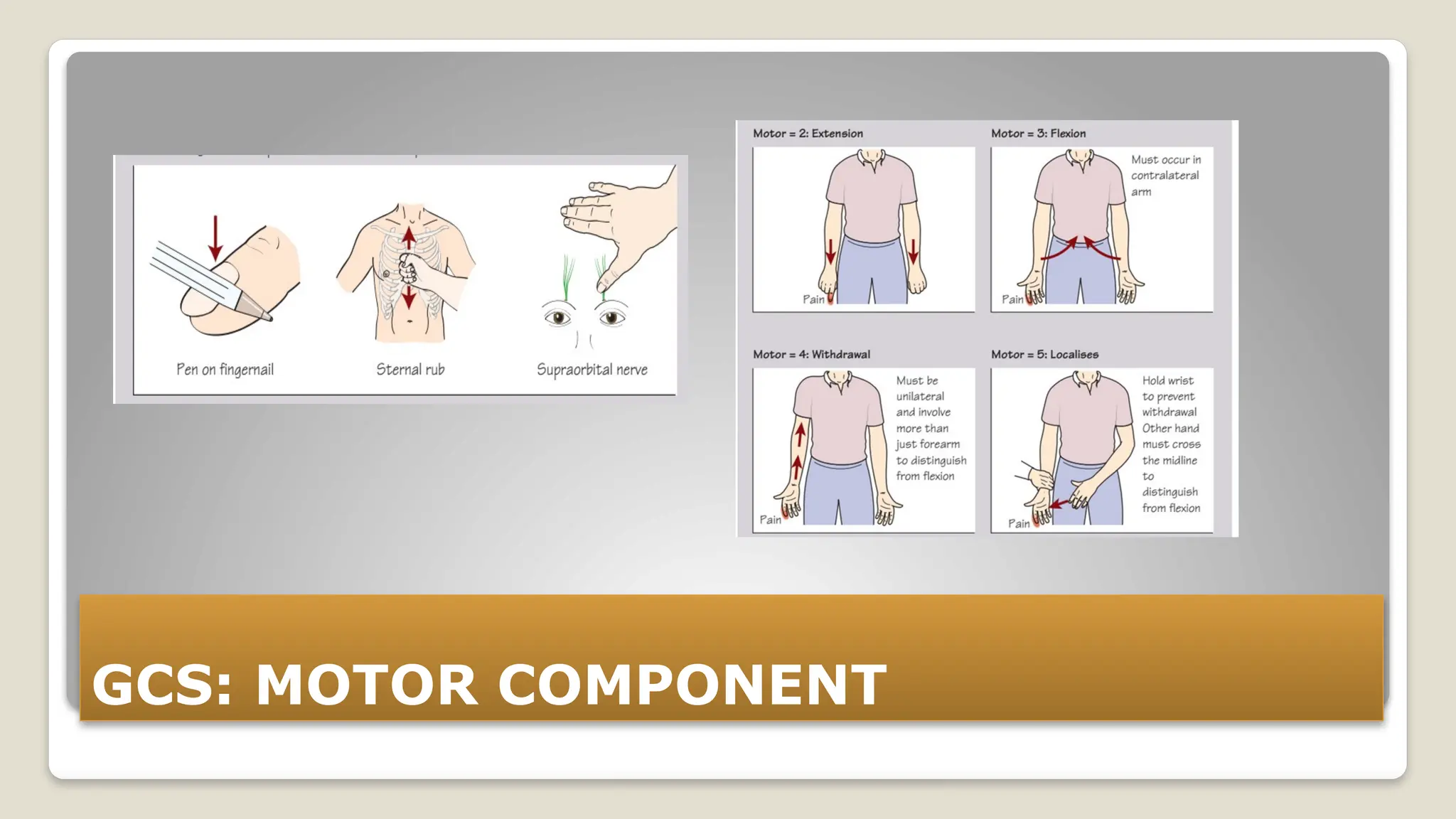 Pen on fingernail

Sternal rub

Supraorbital nerve

Motor = 2: Extension

Pain

Motor = 3: Flexion

Must occur in contralateral arm

Pain

Motor = 4: Withdrawal

Must be unilateral and involve more than just forearm to distinguish from flexion

Pain

Motor = 5: Localises

Hold wrist to prevent withdrawal Other hand must cross the midline to distinguish from flexion

Pain

GCS: MOTOR COMPONENT