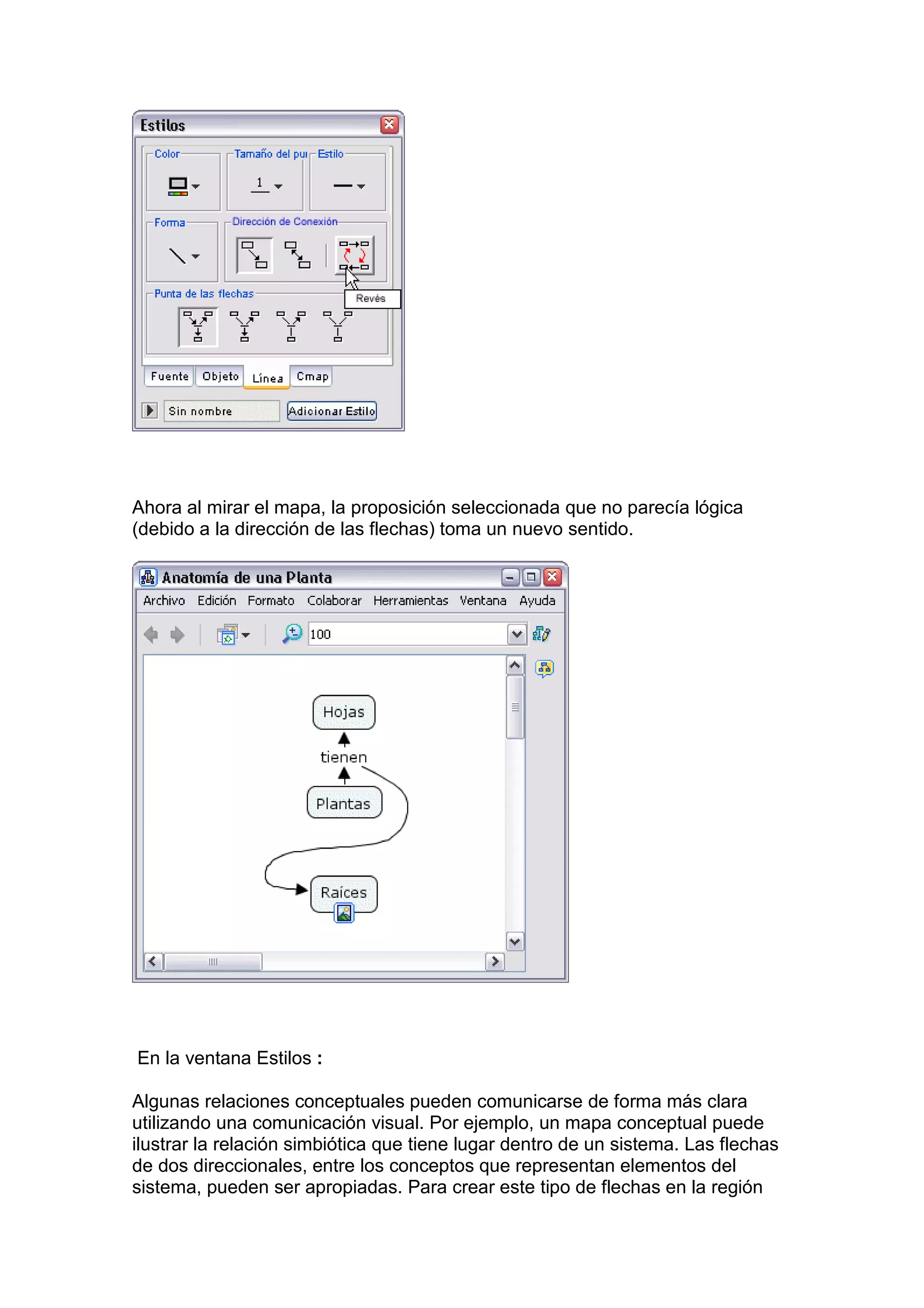 Estilos

Color

Tamaño del pu

Estilo

1

Forma

Dirección de Conexión

Punta de las flechas

Revés

Fuente Objeto Línea Cmap

Sin nombre

Adicionar Estilo

Ahora al mirar el mapa, la proposición seleccionada que no parecía lógica (debido a la dirección de las flechas) toma un nuevo sentido.

Anatomía de una Planta

Archivo Edición Formato Colaborar Herramientas Ventana Ayuda

100

Hojas

tienen

Plantas

Raíces

En la ventana Estilos :

Algunas relaciones conceptuales pueden comunicarse de forma más clara utilizando una comunicación visual. Por ejemplo, un mapa conceptual puede ilustrar la relación simbiótica que tiene lugar dentro de un sistema. Las flechas de dos direccionales, entre los conceptos que representan elementos del sistema, pueden ser apropiadas. Para crear este tipo de flechas en la región