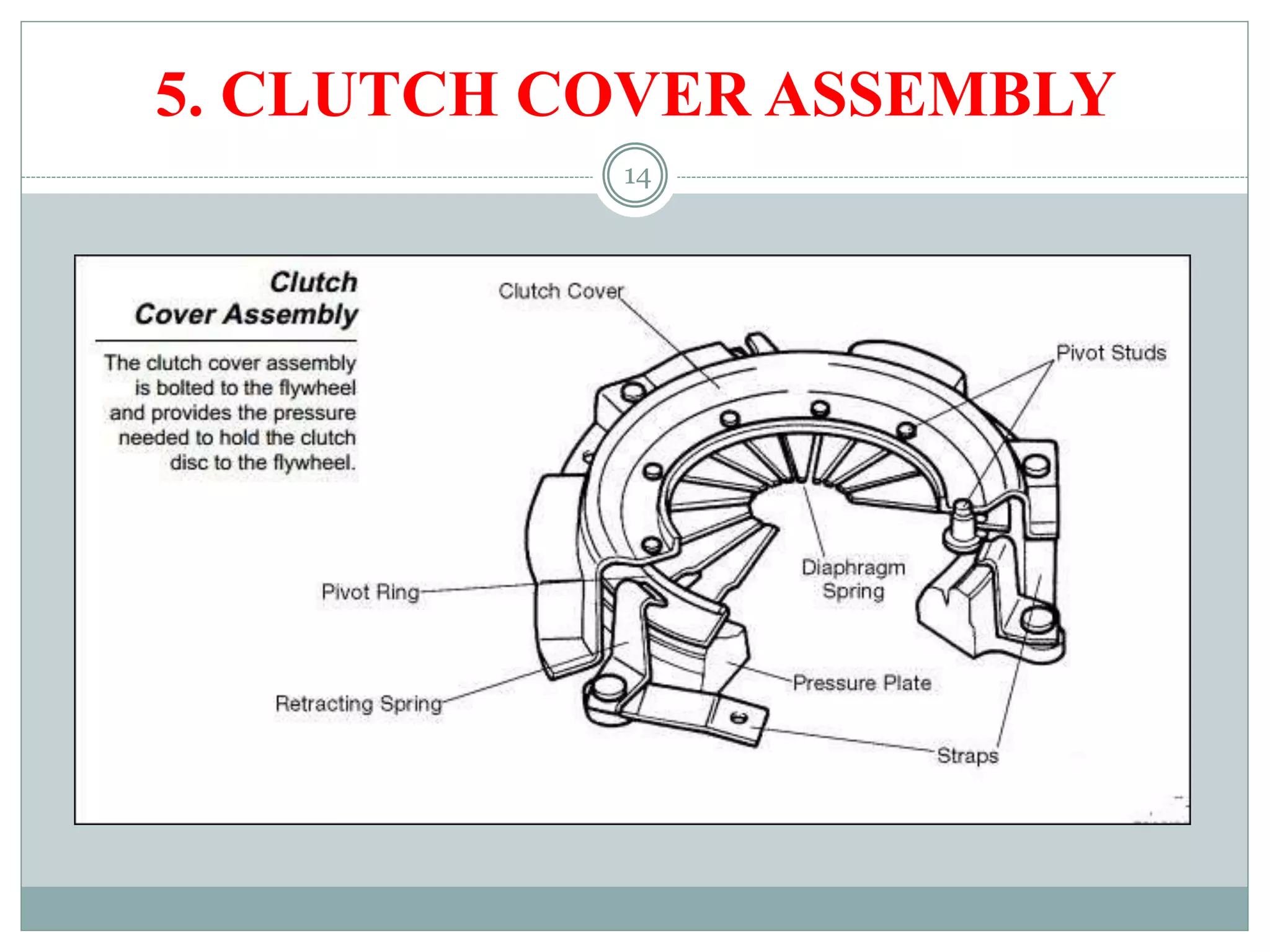 5. CLUTCH COVER ASSEMBLY

14

Clutch Cover Assembly

The clutch cover assembly is bolted to the flywheel and provides the pressure needed to hold the clutch disc to the flywheel.

Clutch Cover

Pivot Studs

Diaphragm Spring

Pivot Ring

Pressure Plate

Retracting Spring

Straps