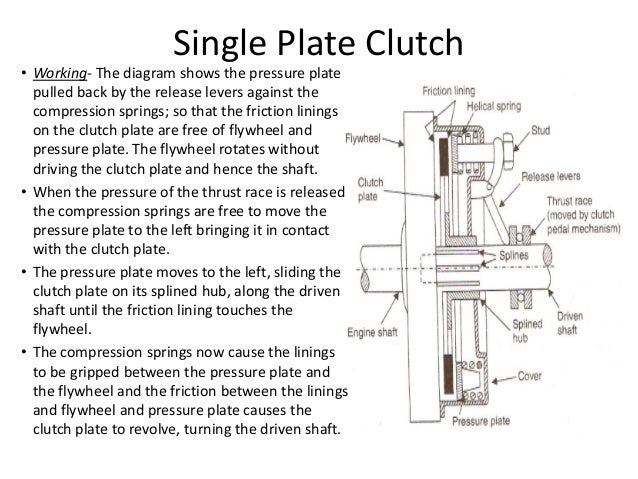 Single Plate Clutch

• Working- The diagram shows the pressure plate pulled back by the release levers against the compression springs; so that the friction linings on the clutch plate are free of flywheel and pressure plate. The flywheel rotates without driving the clutch plate and hence the shaft.
• When the pressure of the thrust race is released the compression springs are free to move the pressure plate to the left bringing it in contact with the clutch plate.
• The pressure plate moves to the left, sliding the clutch plate on its splined hub, along the driven shaft until the friction lining touches the flywheel.
• The compression springs now cause the linings to be gripped between the pressure plate and the flywheel and the friction between the linings and flywheel and pressure plate causes the clutch plate to revolve, turning the driven shaft.

Friction lining
Helical spring
Flywheel
Stud
Release levers
Clutch plate
Thrust race (moved by clutch pedal mechanism)
Splines
Engine shaft
Splined hub
Driven shaft
Cover
Pressure plate