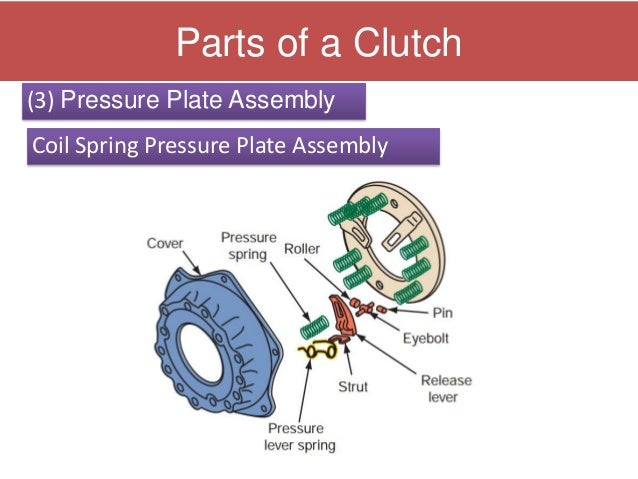 Parts of a Clutch

(3) Pressure Plate Assembly

Coil Spring Pressure Plate Assembly

Cover

Pressure spring

Roller

Pin

Eyebolt

Release lever

Strut

Pressure lever spring