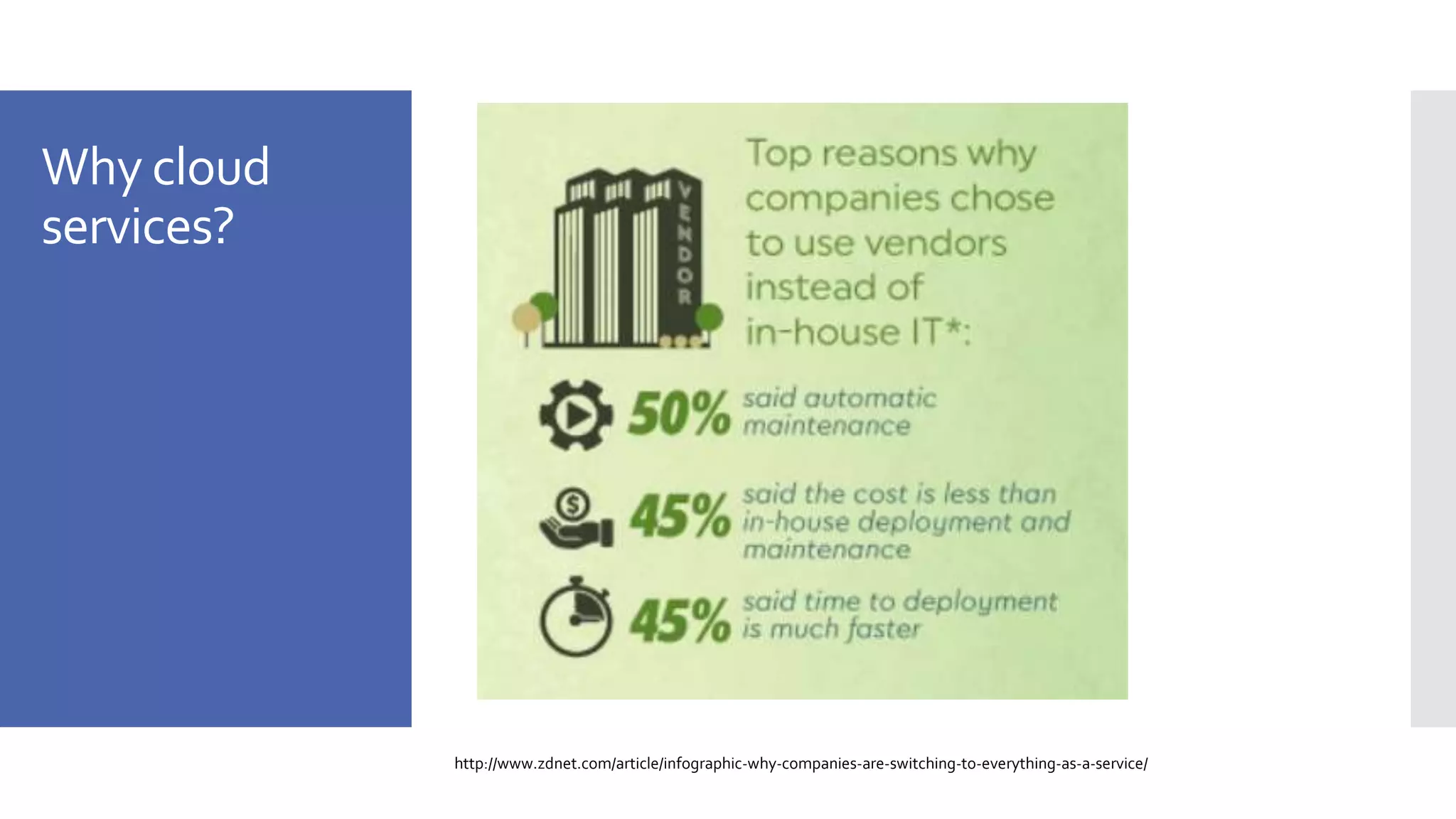 Why cloud services?

VENDOR

Top reasons why companies chose to use vendors instead of in-house IT*:

50% said automatic maintenance

45% said the cost is less than in-house deployment and maintenance

45% said time to deployment is much faster

http://www.zdnet.com/article/infographic-why-companies-are-switching-to-everything-as-a-service/