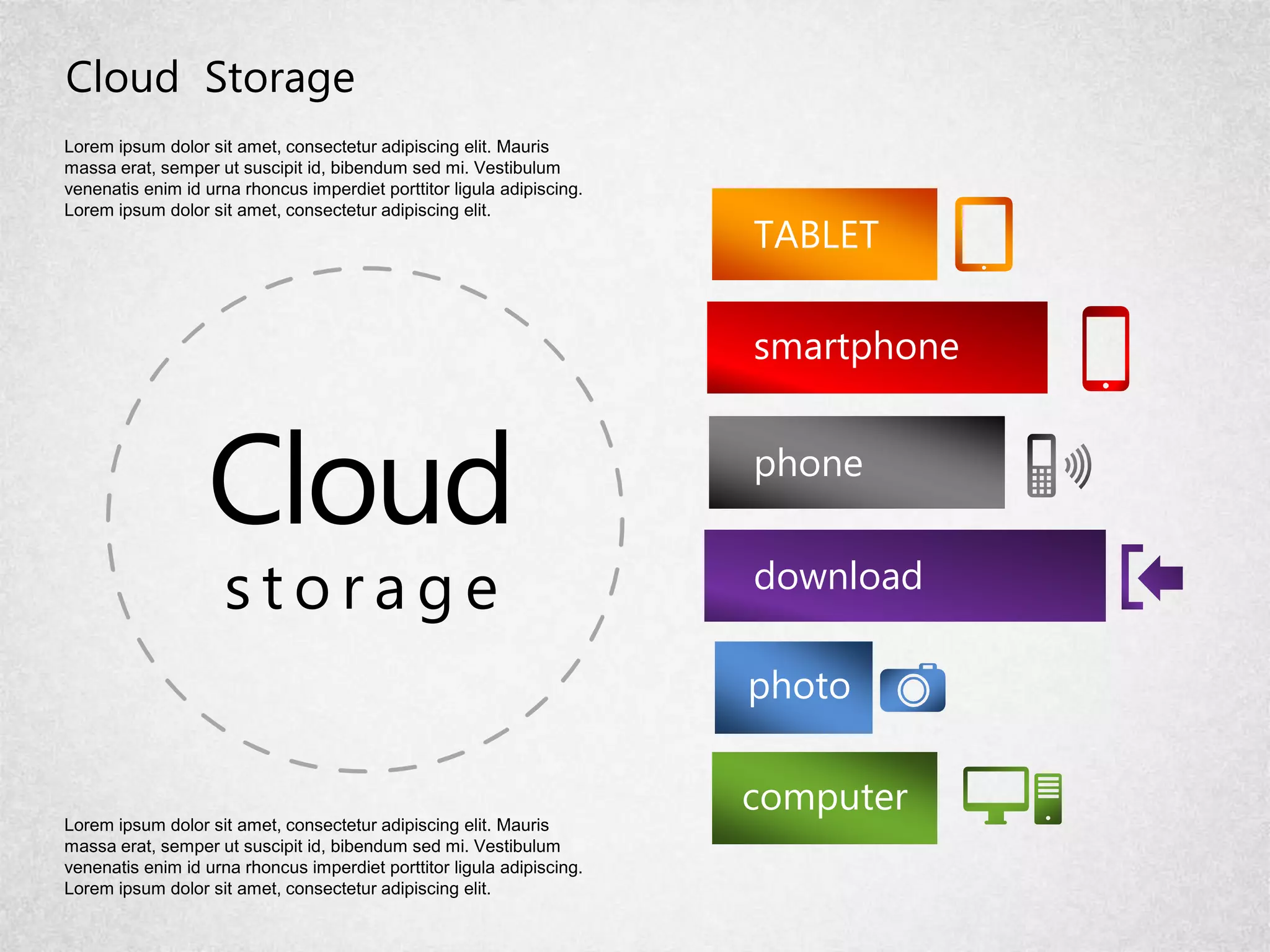 Cloud Storage

Lorem ipsum dolor sit amet, consectetur adipiscing elit. Mauris massa erat, semper ut suscipit id, bibendum sed mi. Vestibulum venenatis enim id urna rhoncus imperdiet porttitor ligula adipiscing. Lorem ipsum dolor sit amet, consectetur adipiscing elit.

Cloud
storage

Lorem ipsum dolor sit amet, consectetur adipiscing elit. Mauris massa erat, semper ut suscipit id, bibendum sed mi. Vestibulum venenatis enim id urna rhoncus imperdiet porttitor ligula adipiscing. Lorem ipsum dolor sit amet, consectetur adipiscing elit.

TABLET

smartphone

phone

download

photo

computer