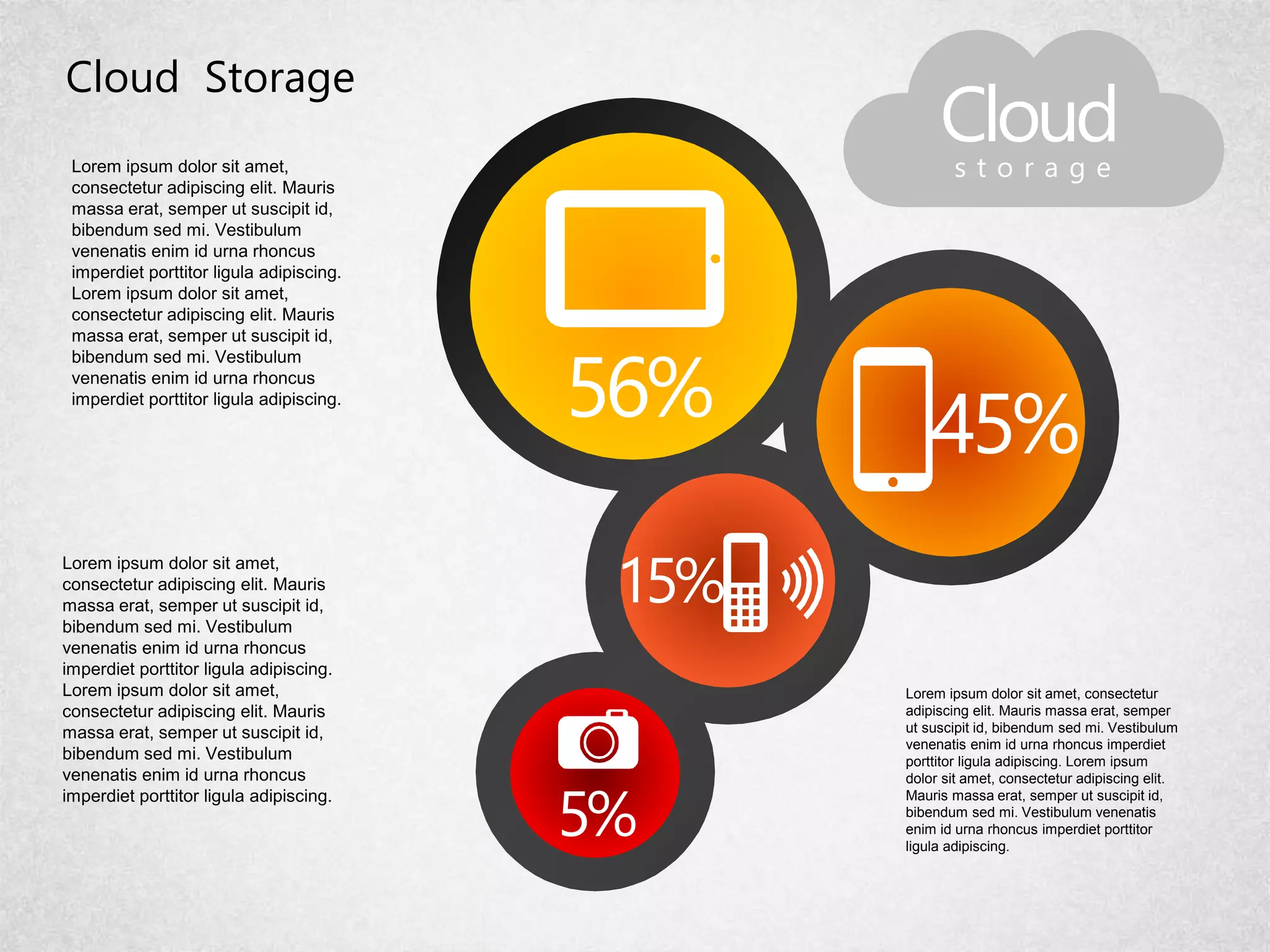 Cloud Storage

Cloud
storage

Lorem ipsum dolor sit amet, consectetur adipiscing elit. Mauris massa erat, semper ut suscipit id, bibendum sed mi. Vestibulum venenatis enim id urna rhoncus imperdiet porttitor ligula adipiscing. Lorem ipsum dolor sit amet, consectetur adipiscing elit. Mauris massa erat, semper ut suscipit id, bibendum sed mi. Vestibulum venenatis enim id urna rhoncus imperdiet porttitor ligula adipiscing.

56%

45%

15%

5%

Lorem ipsum dolor sit amet, consectetur adipiscing elit. Mauris massa erat, semper ut suscipit id, bibendum sed mi. Vestibulum venenatis enim id urna rhoncus imperdiet porttitor ligula adipiscing. Lorem ipsum dolor sit amet, consectetur adipiscing elit. Mauris massa erat, semper ut suscipit id, bibendum sed mi. Vestibulum venenatis enim id urna rhoncus imperdiet porttitor ligula adipiscing.

Lorem ipsum dolor sit amet, consectetur adipiscing elit. Mauris massa erat, semper ut suscipit id, bibendum sed mi. Vestibulum venenatis enim id urna rhoncus imperdiet porttitor ligula adipiscing. Lorem ipsum dolor sit amet, consectetur adipiscing elit. Mauris massa erat, semper ut suscipit id, bibendum sed mi. Vestibulum venenatis enim id urna rhoncus imperdiet porttitor ligula adipiscing.