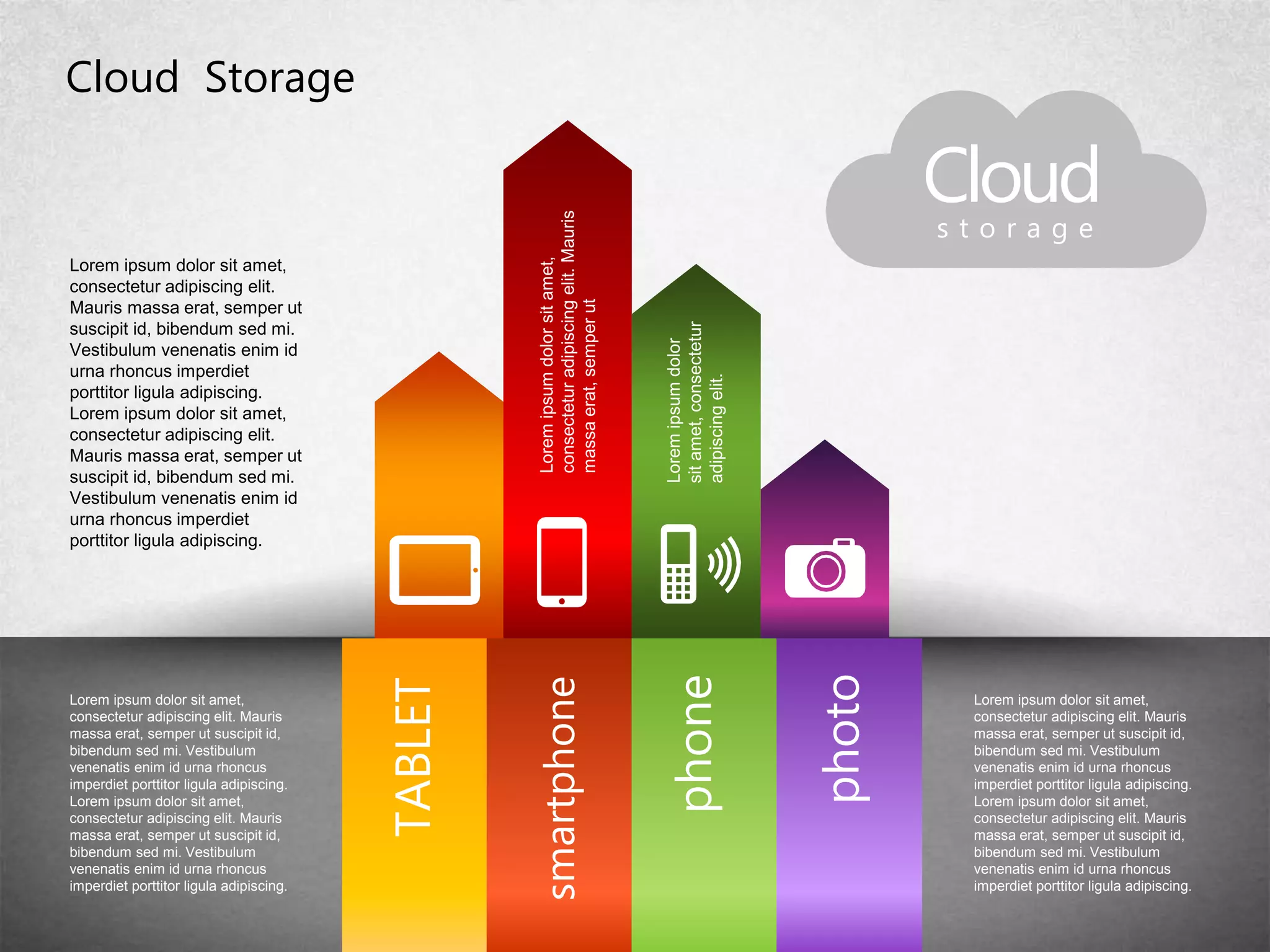 Cloud Storage

Cloud
storage

Lorem ipsum dolor sit amet, consectetur adipiscing elit. Mauris massa erat, semper ut suscipit id, bibendum sed mi. Vestibulum venenatis enim id urna rhoncus imperdiet porttitor ligula adipiscing. Lorem ipsum dolor sit amet, consectetur adipiscing elit. Mauris massa erat, semper ut suscipit id, bibendum sed mi. Vestibulum venenatis enim id urna rhoncus imperdiet porttitor ligula adipiscing.

Lorem ipsum dolor sit amet, consectetur adipiscing elit. Mauris massa erat, semper ut

Lorem ipsum dolor sit amet, consectetur adipiscing elit.

Lorem ipsum dolor sit amet, consectetur adipiscing elit. Mauris massa erat, semper ut suscipit id, bibendum sed mi. Vestibulum venenatis enim id urna rhoncus imperdiet porttitor ligula adipiscing. Lorem ipsum dolor sit amet, consectetur adipiscing elit. Mauris massa erat, semper ut suscipit id, bibendum sed mi. Vestibulum venenatis enim id urna rhoncus imperdiet porttitor ligula adipiscing.

TABLET

smartphone

phone

photo

Lorem ipsum dolor sit amet, consectetur adipiscing elit. Mauris massa erat, semper ut suscipit id, bibendum sed mi. Vestibulum venenatis enim id urna rhoncus imperdiet porttitor ligula adipiscing. Lorem ipsum dolor sit amet, consectetur adipiscing elit. Mauris massa erat, semper ut suscipit id, bibendum sed mi. Vestibulum venenatis enim id urna rhoncus imperdiet porttitor ligula adipiscing.