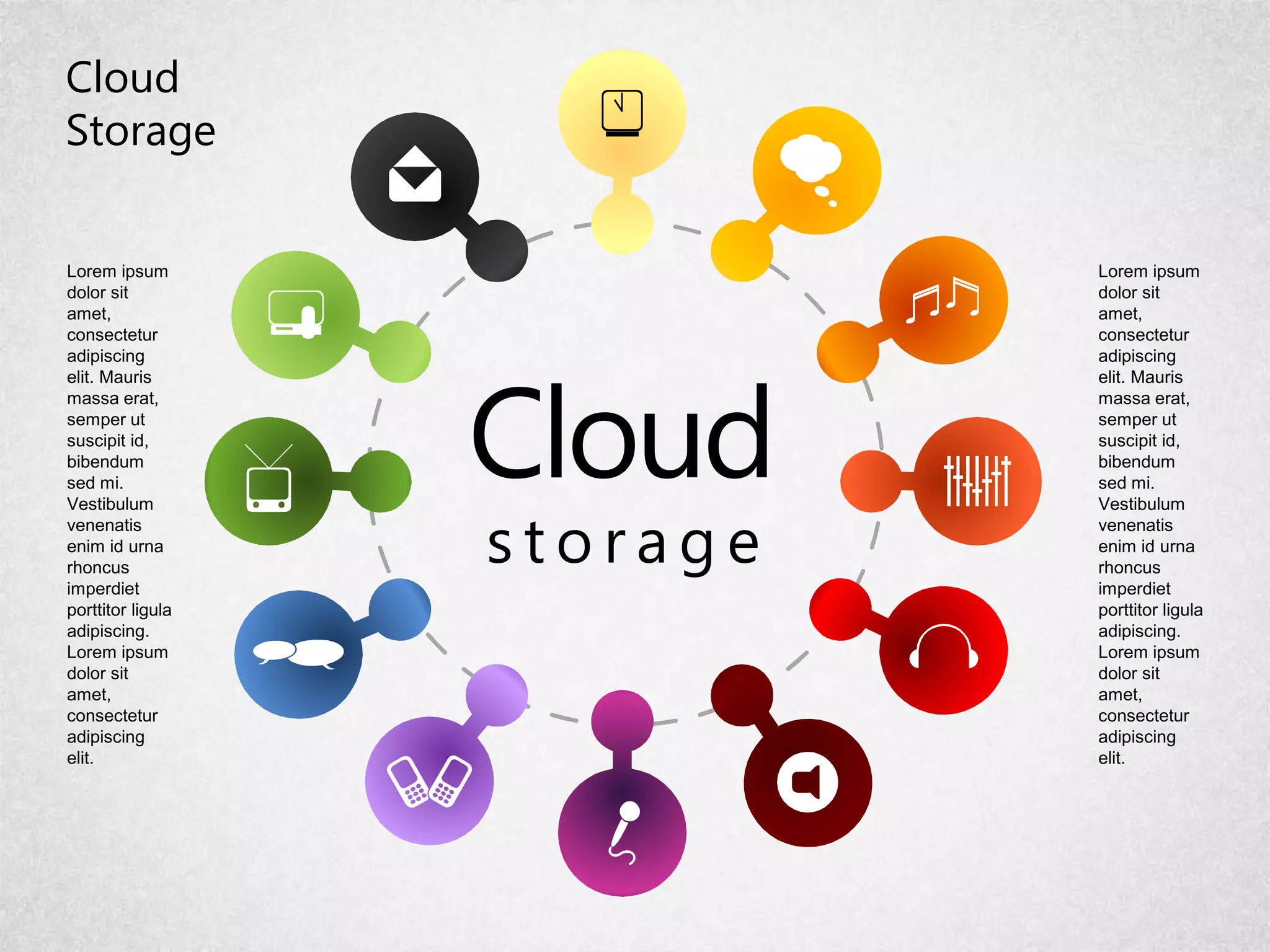 Cloud Storage

Lorem ipsum dolor sit amet, consectetur adipiscing elit. Mauris massa erat, semper ut suscipit id, bibendum sed mi. Vestibulum venenatis enim id urna rhoncus imperdiet porttitor ligula adipiscing. Lorem ipsum dolor sit amet, consectetur adipiscing elit.

Cloud
storage

Lorem ipsum dolor sit amet, consectetur adipiscing elit. Mauris massa erat, semper ut suscipit id, bibendum sed mi. Vestibulum venenatis enim id urna rhoncus imperdiet porttitor ligula adipiscing. Lorem ipsum dolor sit amet, consectetur adipiscing elit.