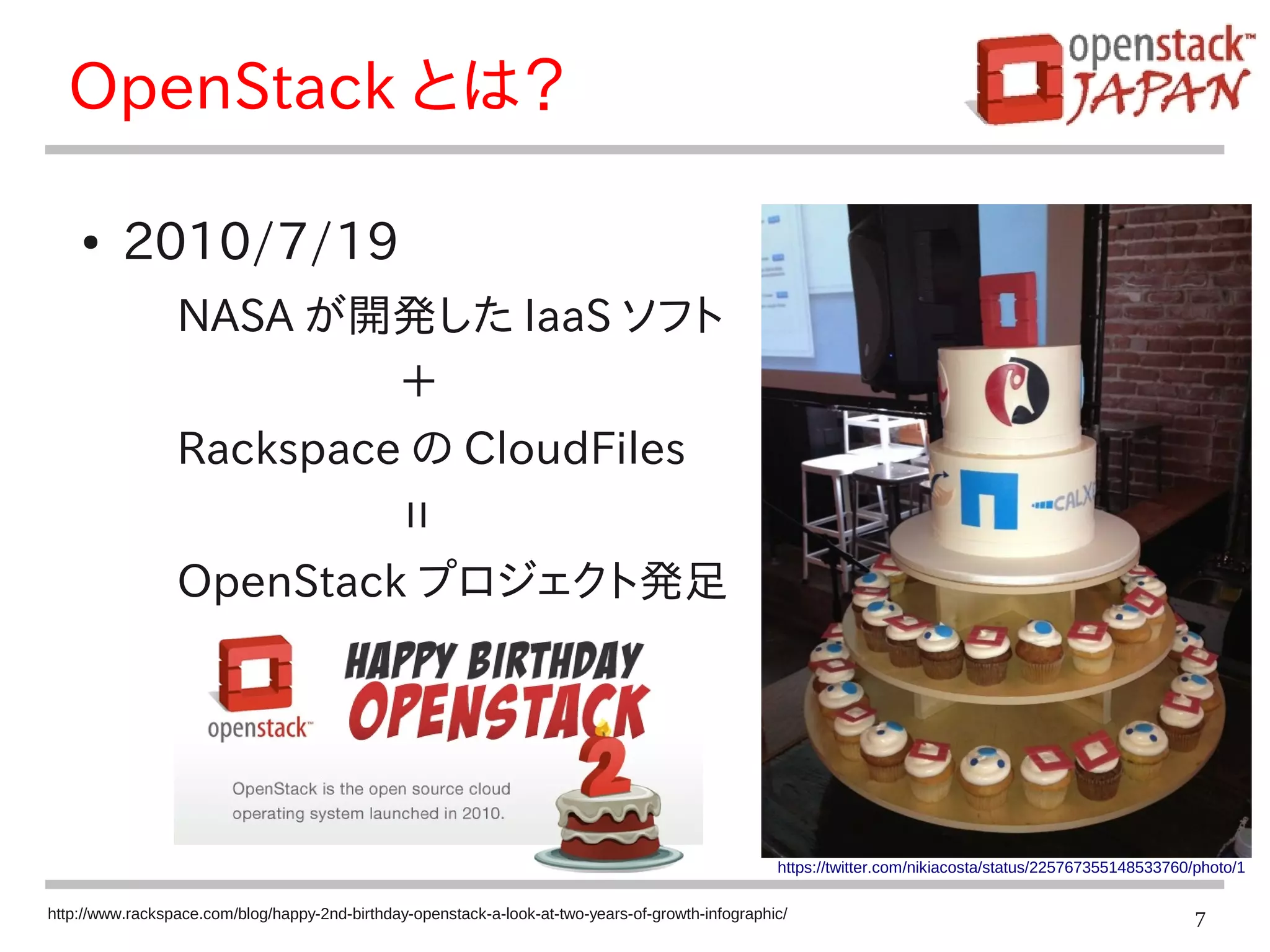 OpenStack とは?

openstack™ JAPAN

• 2010/7/19

NASA が開発した IaaS ソフト

+

Rackspace の CloudFiles

=

OpenStack プロジェクト発足

openstack™

HAPPY BIRTHDAY OPENSTACK

2

OpenStack is the open source cloud operating system launched in 2010.

CALX

https://twitter.com/nikiacosta/status/225767355148533760/photo/1

http://www.rackspace.com/blog/happy-2nd-birthday-openstack-a-look-at-two-years-of-growth-infographic/

7