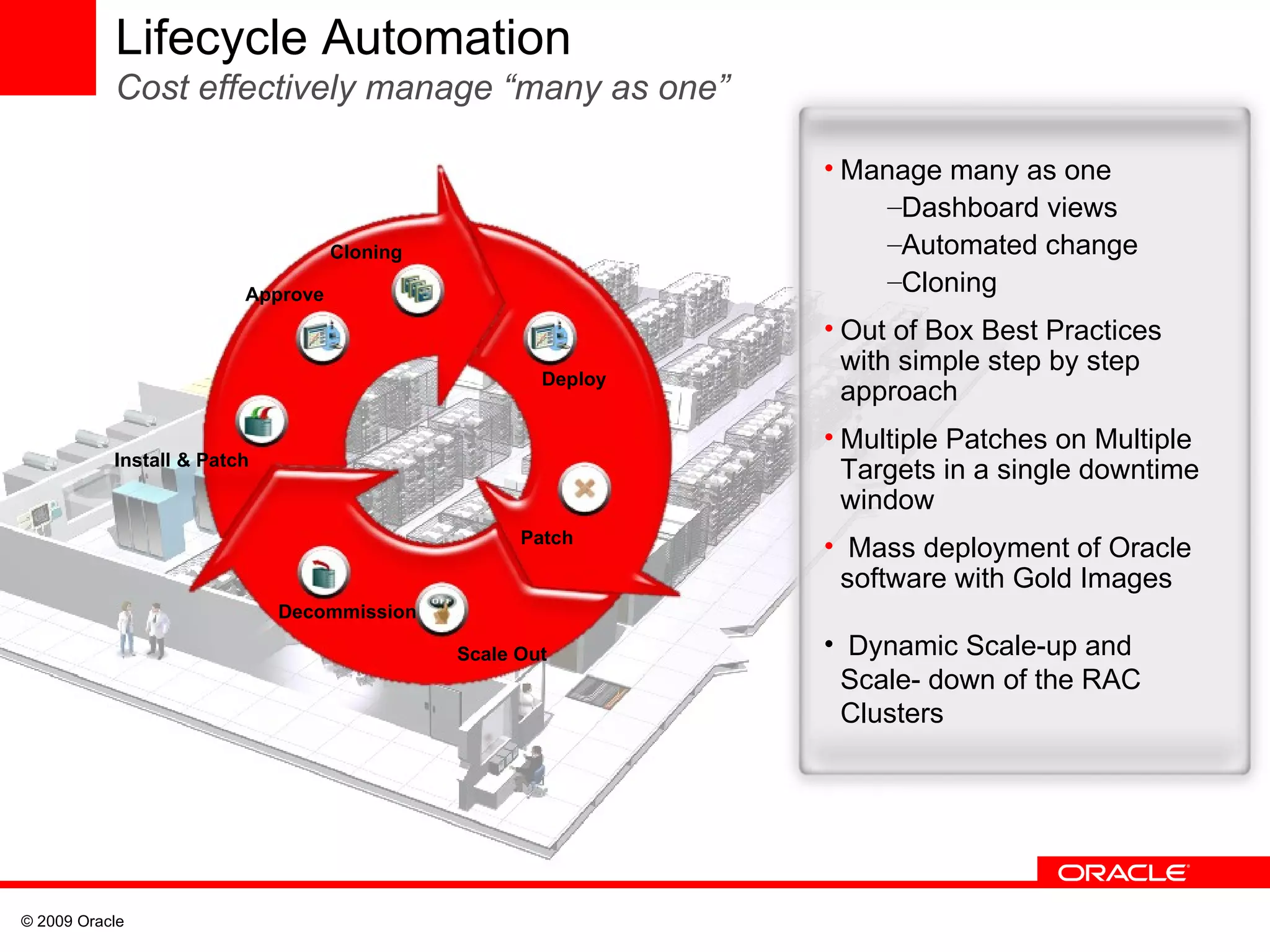 Lifecycle Automation

Cost effectively manage “many as one”

Cloning

Approve

Deploy

Install & Patch

Patch

Decommission

Scale Out

• Manage many as one

–Dashboard views

–Automated change

–Cloning

• Out of Box Best Practices with simple step by step approach

• Multiple Patches on Multiple Targets in a single downtime window

• Mass deployment of Oracle software with Gold Images

• Dynamic Scale-up and Scale- down of the RAC Clusters

ORACLE

© 2009 Oracle