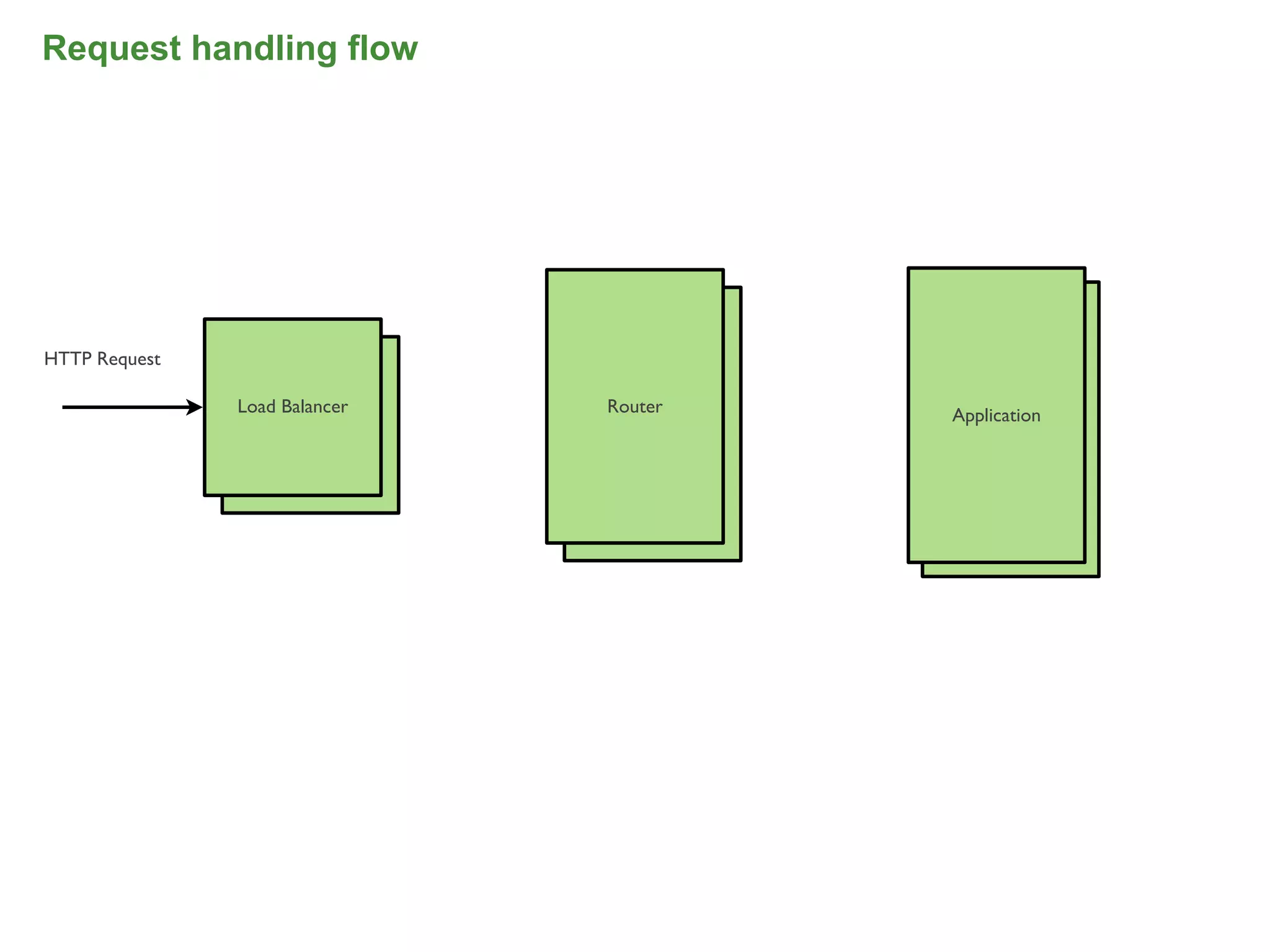 Request handling flow

HTTP Request

Load Balancer

Router

Application