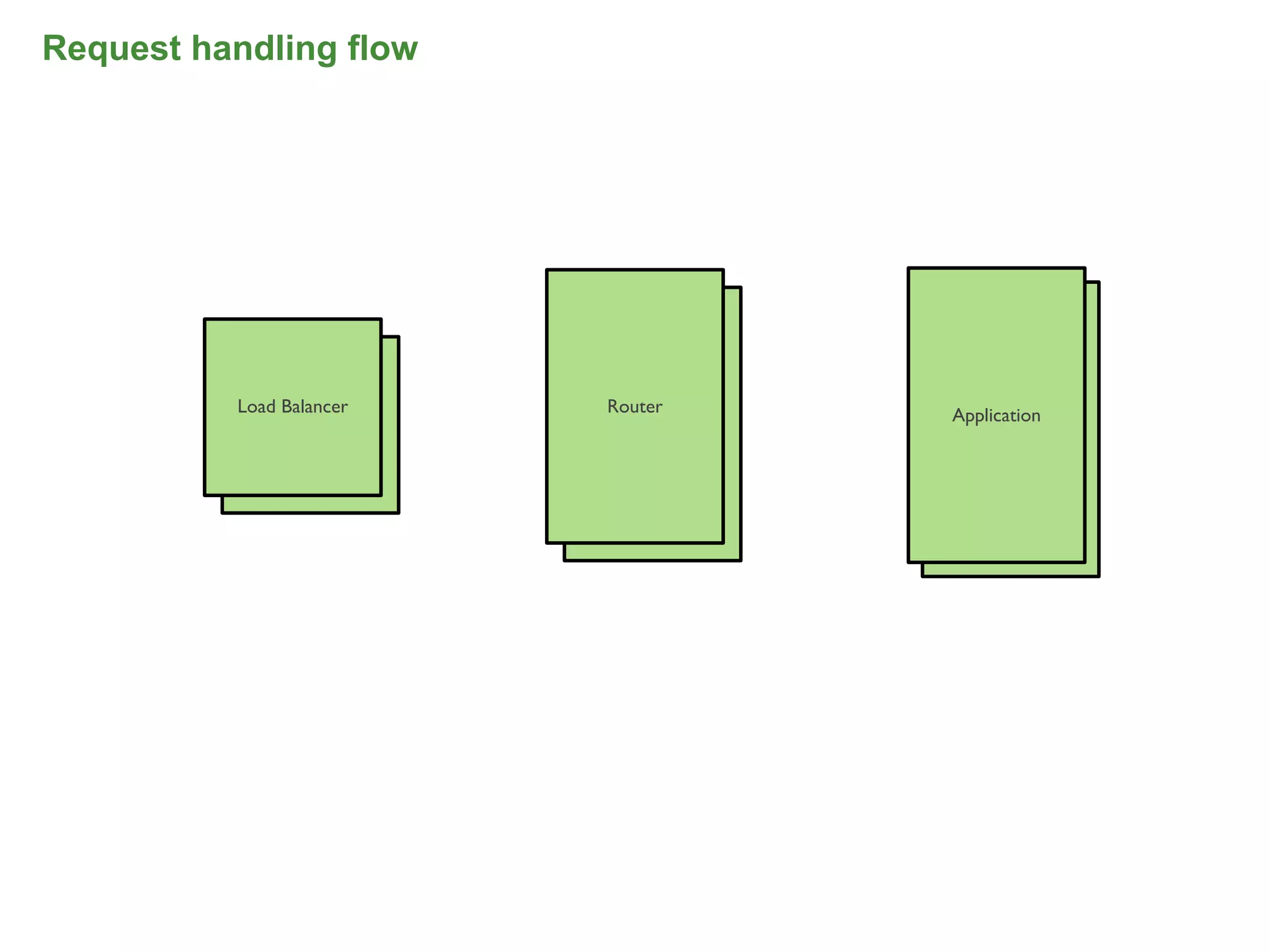 Request handling flow

Load Balancer

Router

Application