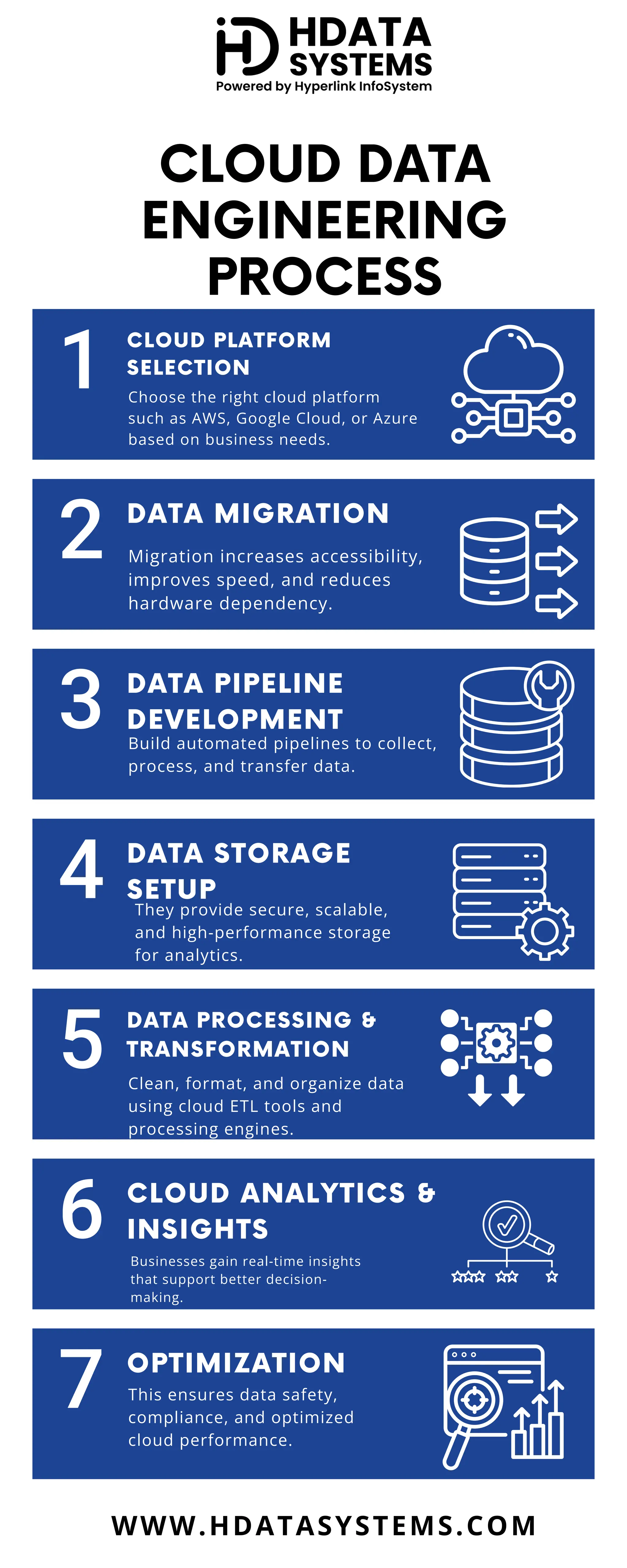 HDATA SYSTEMS
Powered by Hyperlink InfoSystem

CLOUD DATA ENGINEERING PROCESS

1
CLOUD PLATFORM SELECTION
Choose the right cloud platform such as AWS, Google Cloud, or Azure based on business needs.

2
DATA MIGRATION
Migration increases accessibility, improves speed, and reduces hardware dependency.

3
DATA PIPELINE DEVELOPMENT
Build automated pipelines to collect, process, and transfer data.

4
DATA STORAGE SETUP
They provide secure, scalable, and high-performance storage for analytics.

5
DATA PROCESSING & TRANSFORMATION
Clean, format, and organize data using cloud ETL tools and processing engines.

6
CLOUD ANALYTICS & INSIGHTS
Businesses gain real-time insights that support better decision-making.

7
OPTIMIZATION
This ensures data safety, compliance, and optimized cloud performance.

WWW.HDATASYSTEMS.COM