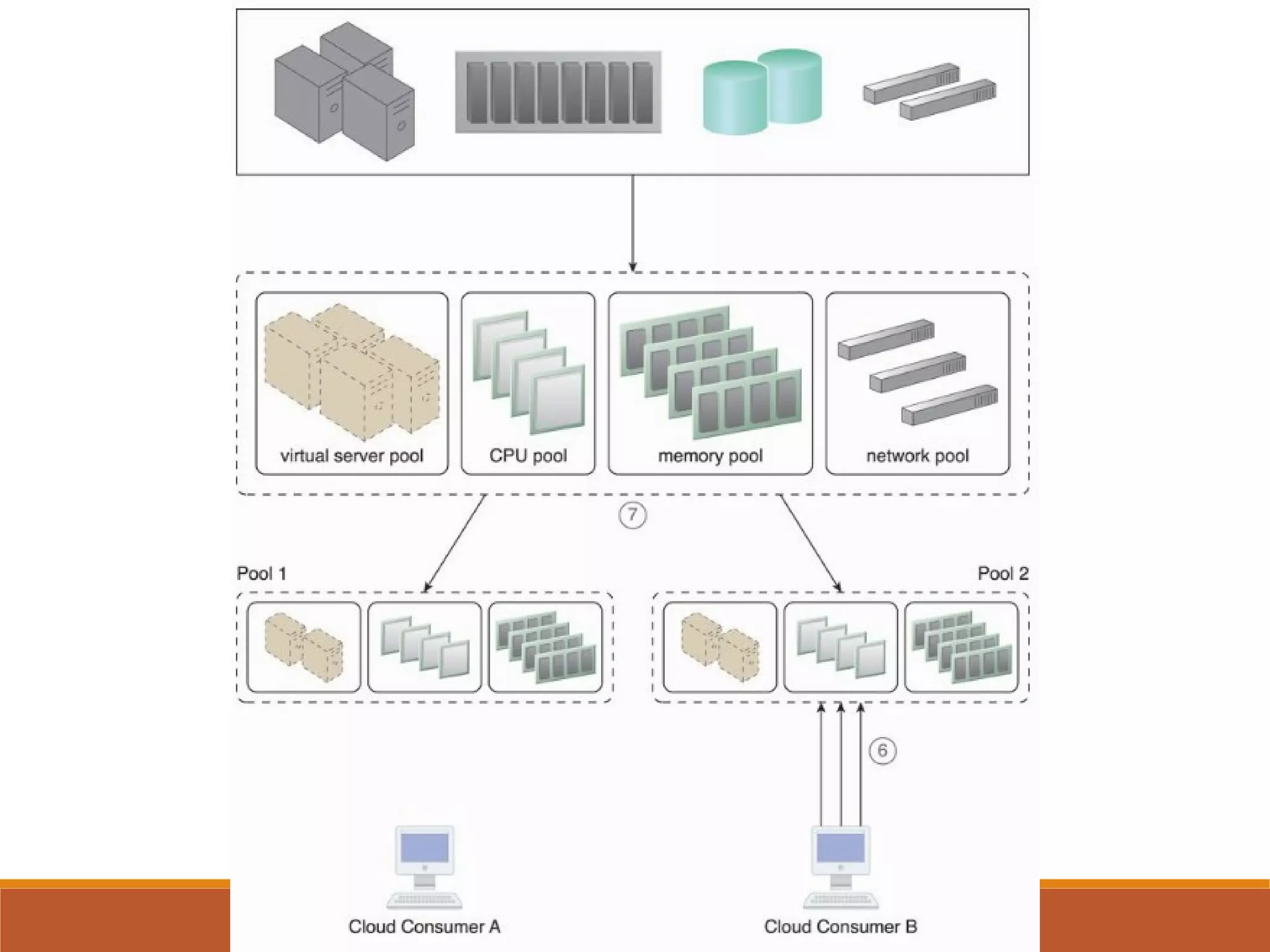 virtual server pool
CPU pool
memory pool
network pool
7
Pool 1
Pool 2
6
Cloud Consumer A
Cloud Consumer B