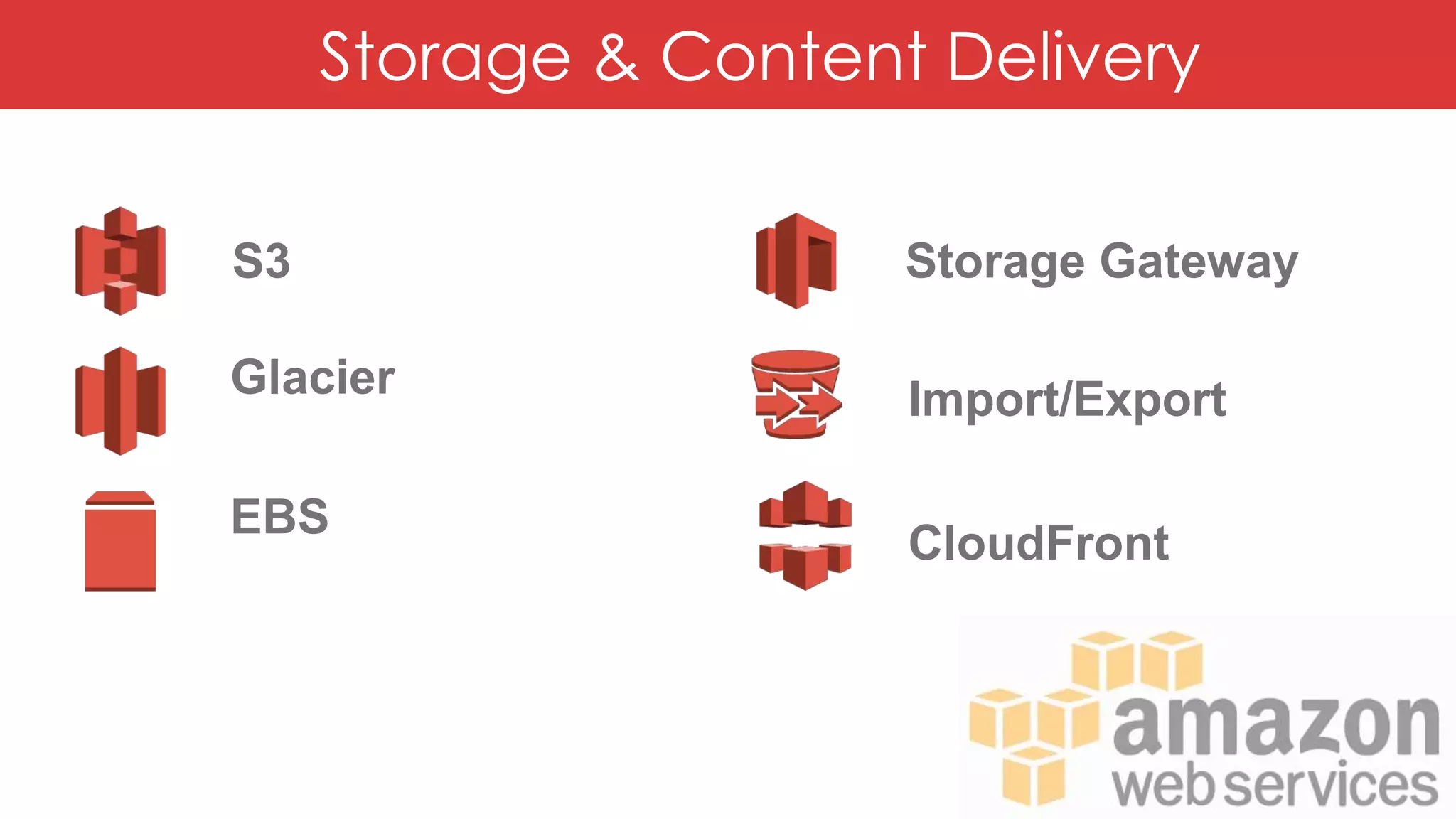 Storage & Content Delivery

S3

Glacier

EBS

Storage Gateway

Import/Export

CloudFront

amazon web services