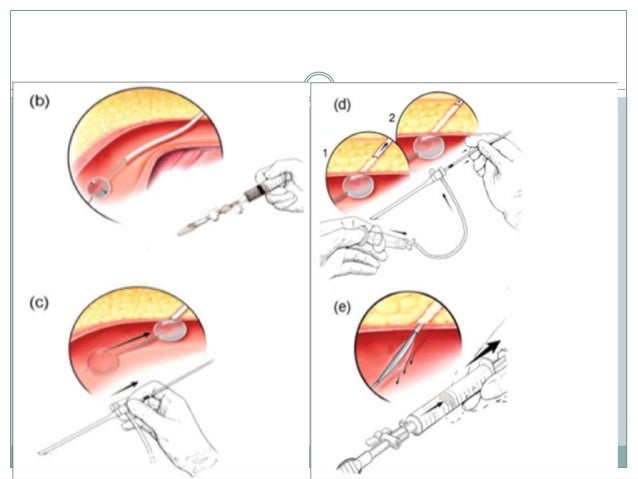 (b)

(c)

(d)

2

1

(e)