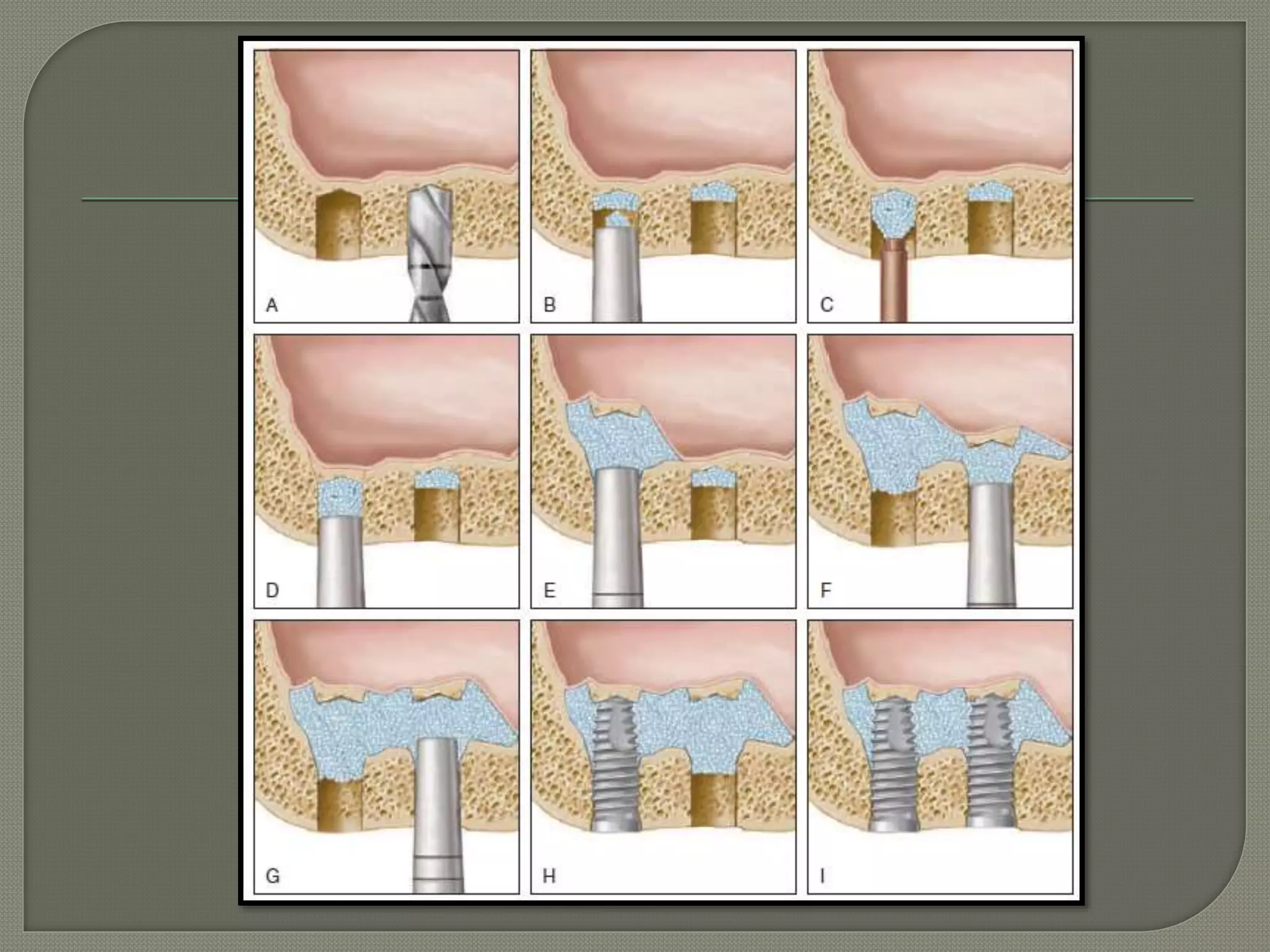 A
B
C
D
E
F
G
H
I