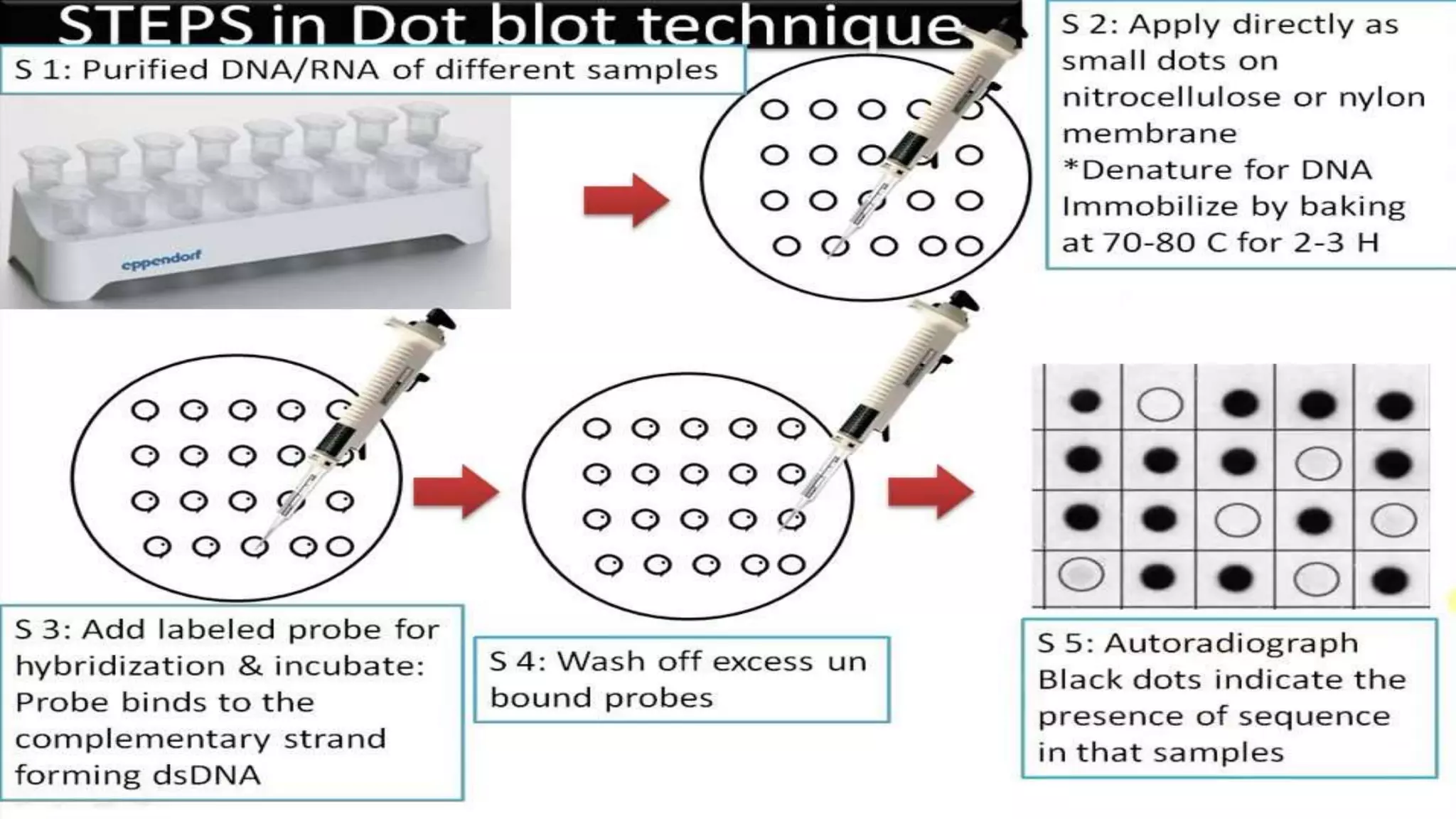 STEPS in Dot blot technique

S 1: Purified DNA/RNA of different samples

eppendorf

S 2: Apply directly as small dots on nitrocellulose or nylon membrane
*Denature for DNA
Immobilize by baking at 70-80 C for 2-3 H

S 3: Add labeled probe for hybridization & incubate: Probe binds to the complementary strand forming dsDNA

S 4: Wash off excess un bound probes

S 5: Autoradiograph
Black dots indicate the presence of sequence in that samples