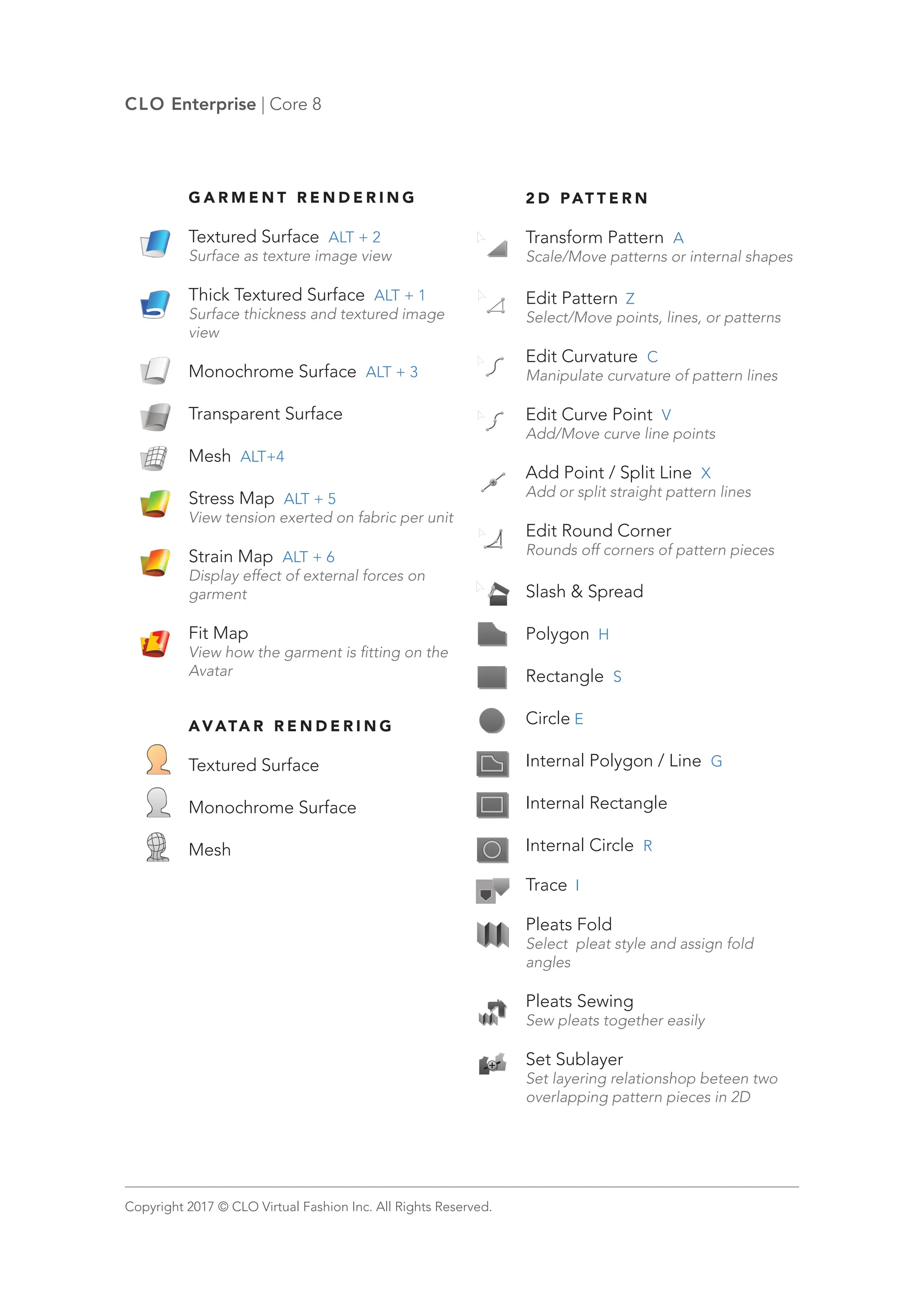 CLO Enterprise | Core 8

GARMENT RENDERING

Textured Surface ALT + 2
Surface as texture image view

Thick Textured Surface ALT + 1
Surface thickness and textured image view

Monochrome Surface ALT + 3

Transparent Surface

Mesh ALT+4

Stress Map ALT + 5
View tension exerted on fabric per unit

Strain Map ALT + 6
Display effect of external forces on garment

Fit Map
View how the garment is fitting on the Avatar

AVATAR RENDERING

Textured Surface

Monochrome Surface

Mesh

2D PATTERN

Transform Pattern A
Scale/Move patterns or internal shapes

Edit Pattern Z
Select/Move points, lines, or patterns

Edit Curvature C
Manipulate curvature of pattern lines

Edit Curve Point V
Add/Move curve line points

Add Point / Split Line X
Add or split straight pattern lines

Edit Round Corner
Rounds off corners of pattern pieces

Slash & Spread

Polygon H

Rectangle S

Circle E

Internal Polygon / Line G

Internal Rectangle

Internal Circle R

Trace I

Pleats Fold
Select pleat style and assign fold angles

Pleats Sewing
Sew pleats together easily

Set Sublayer
Set layering relationshop beteen two overlapping pattern pieces in 2D

Copyright 2017 © CLO Virtual Fashion Inc. All Rights Reserved.