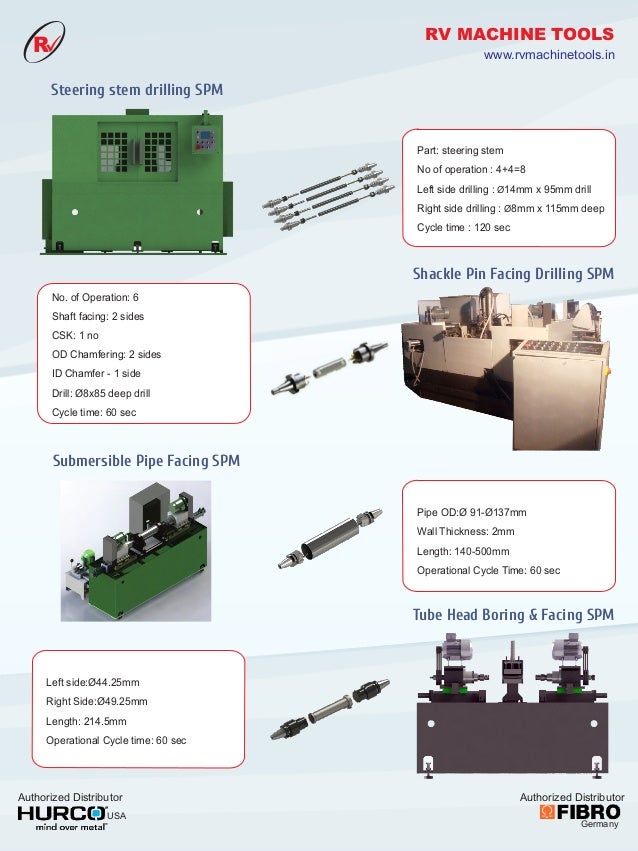 RV

RV MACHINE TOOLS
www.rvmachinetools.in

Steering stem drilling SPM

Part: steering stem
No of operation : 4+4=8
Left side drilling : Ø14mm x 95mm drill
Right side drilling : Ø8mm x 115mm deep
Cycle time : 120 sec

Shackle Pin Facing Drilling SPM

No. of Operation: 6
Shaft facing: 2 sides
CSK: 1 no
OD Chamfering: 2 sides
ID Chamfer - 1 side
Drill: Ø8x85 deep drill
Cycle time: 60 sec

Submersible Pipe Facing SPM

Pipe OD:Ø 91-Ø137mm
Wall Thickness: 2mm
Length: 140-500mm
Operational Cycle Time: 60 sec

Tube Head Boring & Facing SPM

Left side:Ø44.25mm
Right Side:Ø49.25mm
Length: 214.5mm
Operational Cycle time: 60 sec

Authorized Distributor
HURCO USA
mind over metal

Authorized Distributor
FIBRO
Germany