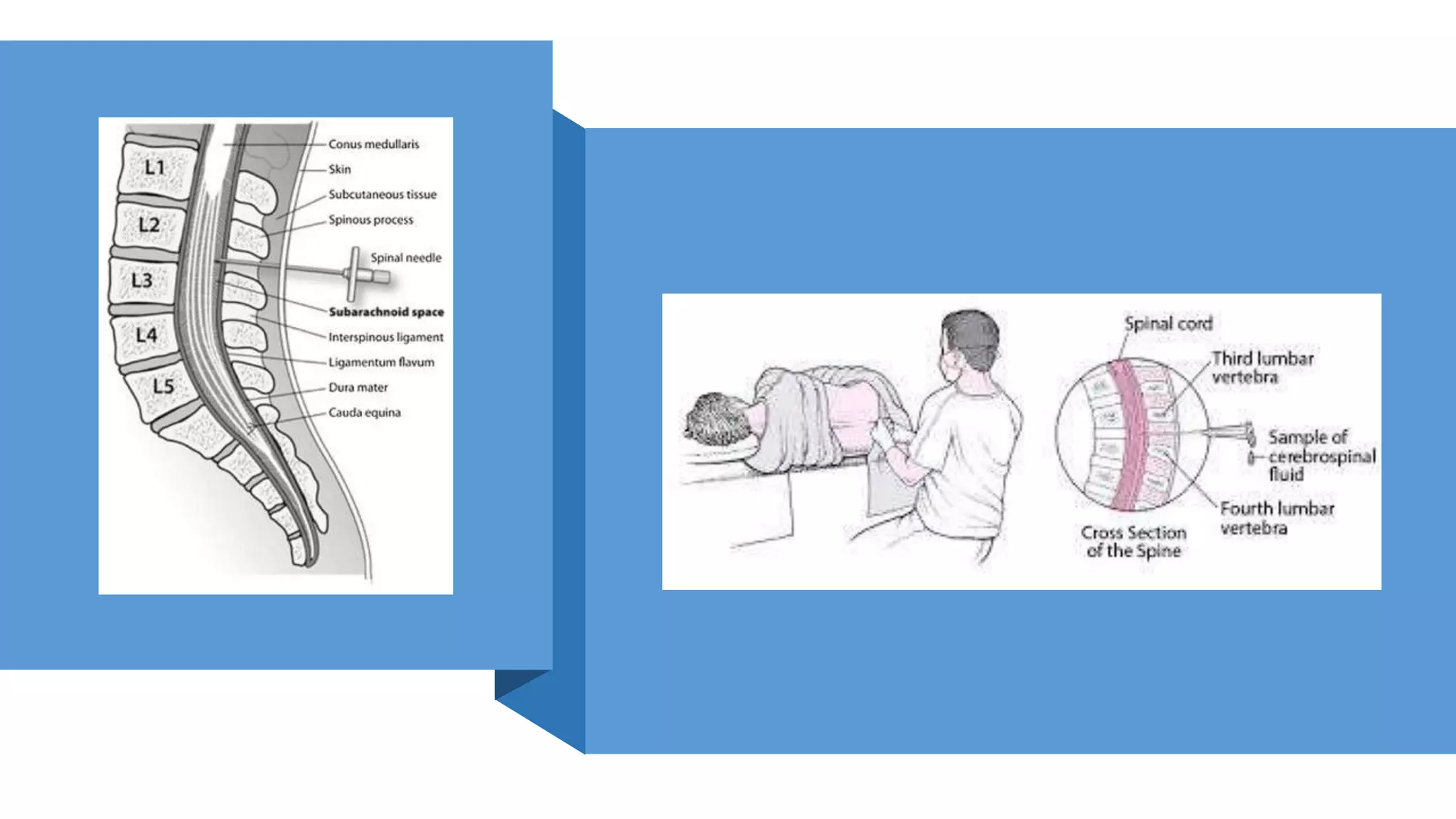 L1
L2
L3
L4
L5
Conus medullaris
Skin
Subcutaneous tissue
Spinous process
Spinal needle
Subarachnoid space
Interspinous ligament
Ligamentum flavum
Dura mater
Cauda equina

Spinal cord
Third lumbar vertebra
Sample of cerebrospinal fluid
Fourth lumbar vertebra
Cross Section of the Spine