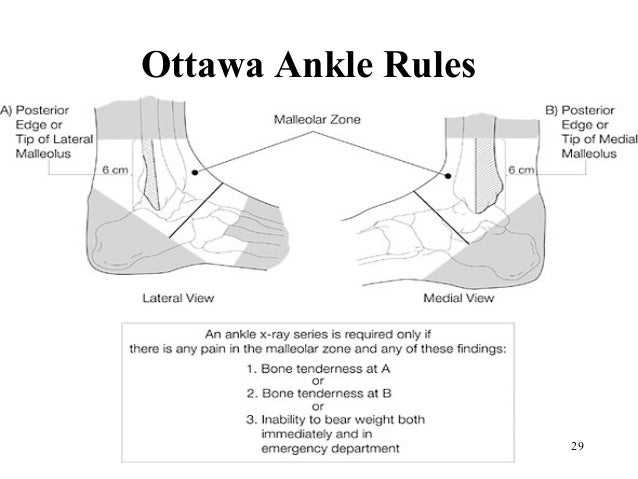 Ottawa Ankle Rules

A) Posterior Edge or Tip of Lateral Malleolus

6 cm

Malleolar Zone

B) Posterior Edge or Tip of Medial Malleolus

6 cm

Lateral View

Medial View

An ankle x-ray series is required only if there is any pain in the malleolar zone and any of these findings:

1. Bone tenderness at A
or
2. Bone tenderness at B
or
3. Inability to bear weight both immediately and in emergency department

29