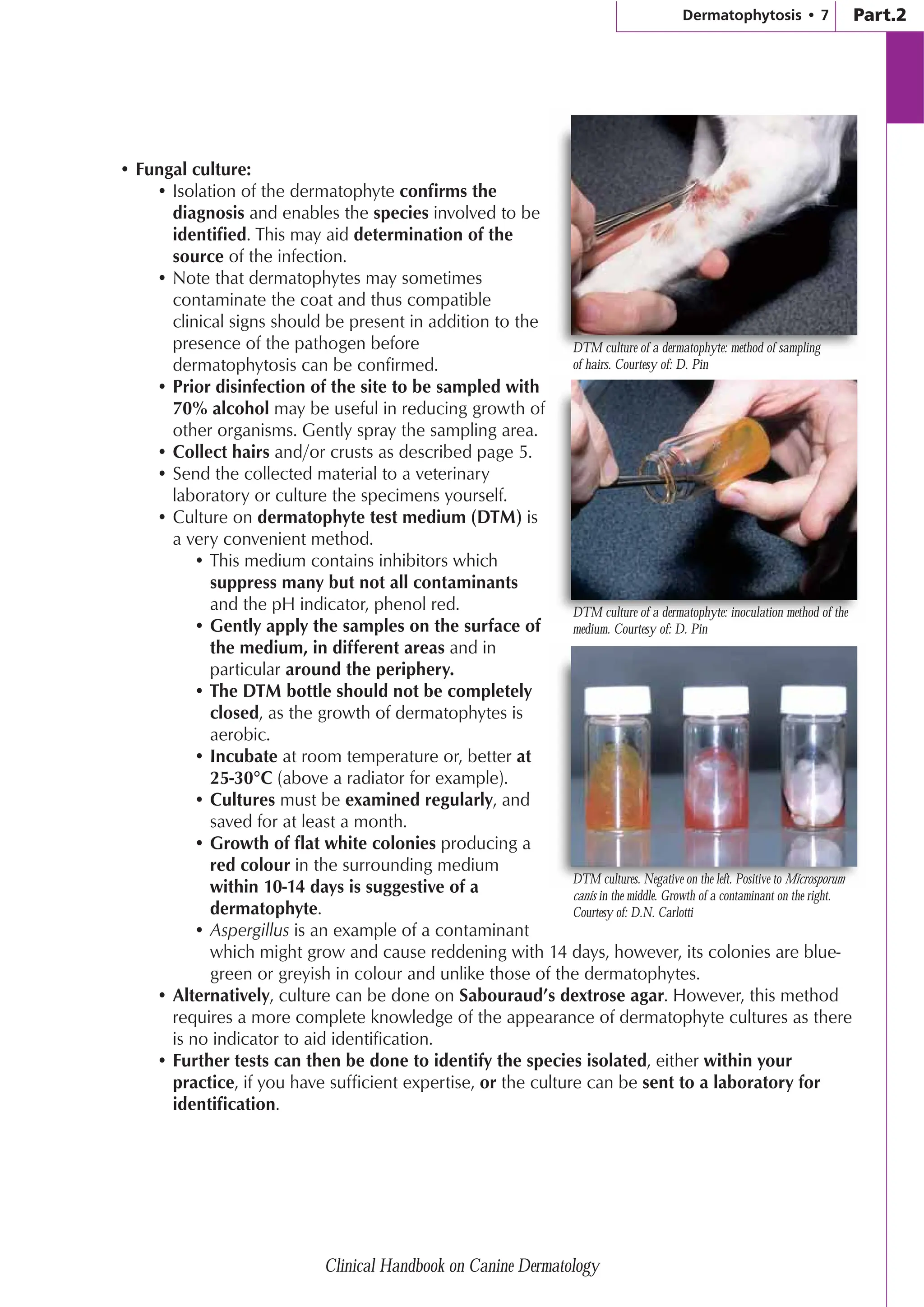 Dermatophytosis • 7 Part.2

• Fungal culture:
• Isolation of the dermatophyte confirms the diagnosis and enables the species involved to be identified. This may aid determination of the source of the infection.
• Note that dermatophytes may sometimes contaminate the coat and thus compatible clinical signs should be present in addition to the presence of the pathogen before dermatophytosis can be confirmed.
• Prior disinfection of the site to be sampled with 70% alcohol may be useful in reducing growth of other organisms. Gently spray the sampling area.
• Collect hairs and/or crusts as described page 5.
• Send the collected material to a veterinary laboratory or culture the specimens yourself.
• Culture on dermatophyte test medium (DTM) is a very convenient method.
• This medium contains inhibitors which suppress many but not all contaminants and the pH indicator, phenol red.
• Gently apply the samples on the surface of the medium, in different areas and in particular around the periphery.
• The DTM bottle should not be completely closed, as the growth of dermatophytes is aerobic.
• Incubate at room temperature or, better at 25-30°C (above a radiator for example).
• Cultures must be examined regularly, and saved for at least a month.
• Growth of flat white colonies producing a red colour in the surrounding medium within 10-14 days is suggestive of a dermatophyte.
• Aspergillus is an example of a contaminant which might grow and cause reddening with 14 days, however, its colonies are blue-green or greyish in colour and unlike those of the dermatophytes.
• Alternatively, culture can be done on Sabouraud's dextrose agar. However, this method requires a more complete knowledge of the appearance of dermatophyte cultures as there is no indicator to aid identification.
• Further tests can then be done to identify the species isolated, either within your practice, if you have sufficient expertise, or the culture can be sent to a laboratory for identification.

DTM culture of a dermatophyte: method of sampling of hairs. Courtesy of: D. Pin

DTM culture of a dermatophyte: inoculation method of the medium. Courtesy of: D. Pin

DTM cultures. Negative on the left. Positive to Microsporum canis in the middle. Growth of a contaminant on the right. Courtesy of: D.N. Carlotti

Clinical Handbook on Canine Dermatology