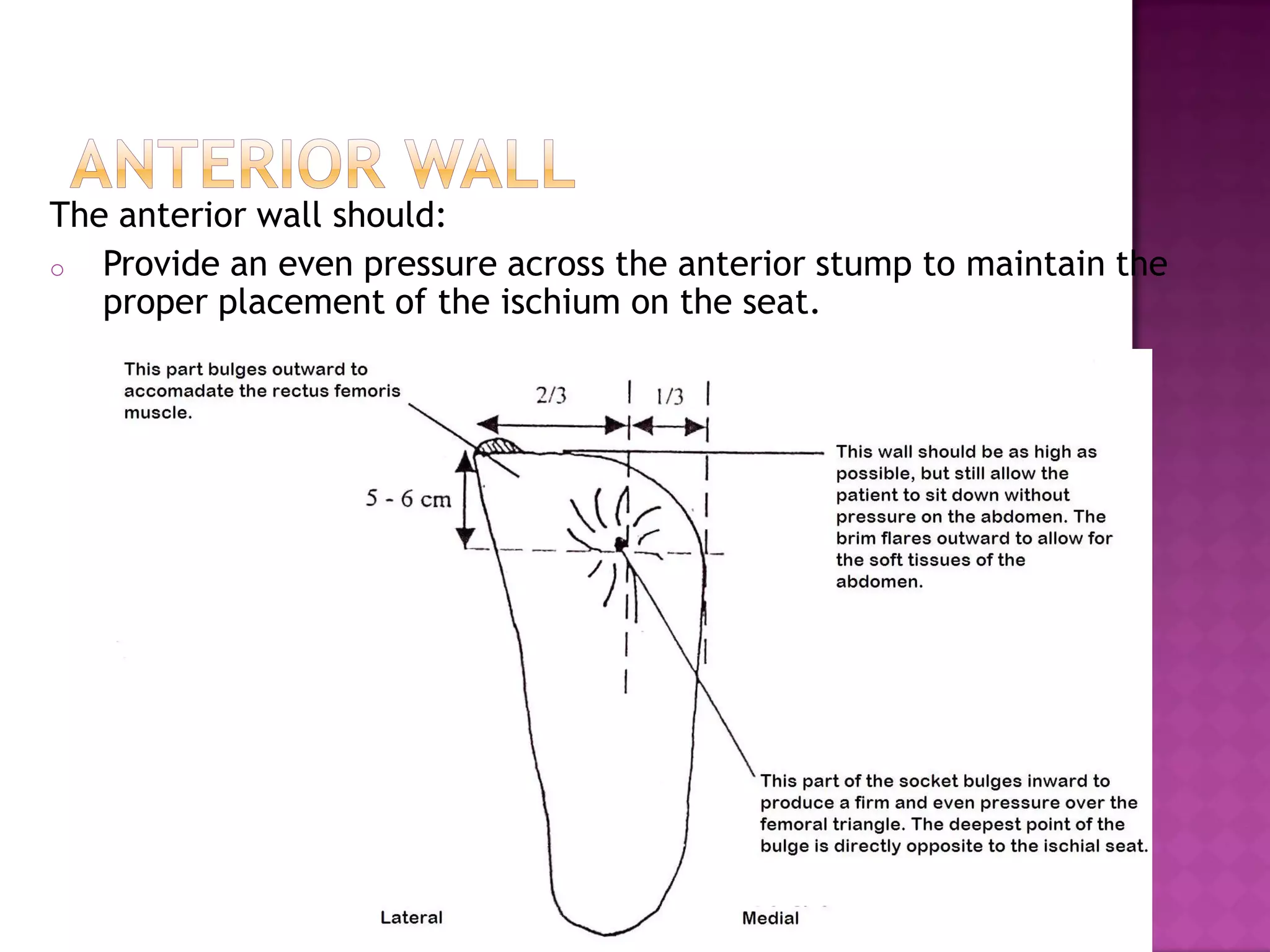 ANTERIOR WALL

The anterior wall should:

○ Provide an even pressure across the anterior stump to maintain the proper placement of the ischium on the seat.

This part bulges outward to accomadate the rectus femoris muscle.

2/3

1/3

5 - 6 cm

This wall should be as high as possible, but still allow the patient to sit down without pressure on the abdomen. The brim flares outward to allow for the soft tissues of the abdomen.

This part of the socket bulges inward to produce a firm and even pressure over the femoral triangle. The deepest point of the bulge is directly opposite to the ischial seat.

Lateral

Medial