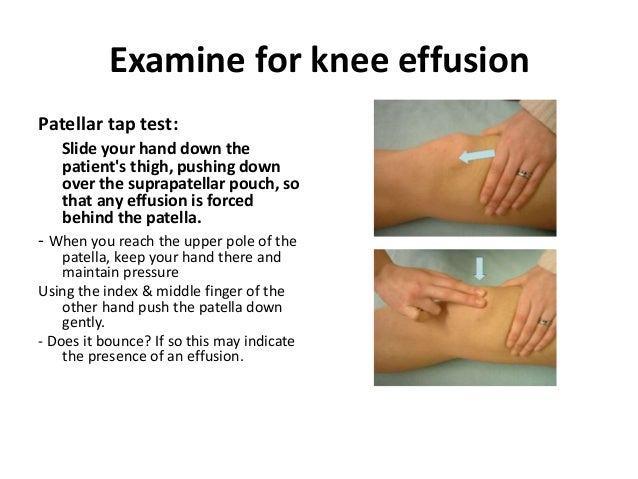 Examine for knee effusion

Patellar tap test:

Slide your hand down the patient's thigh, pushing down over the suprapatellar pouch, so that any effusion is forced behind the patella.

- When you reach the upper pole of the patella, keep your hand there and maintain pressure

Using the index & middle finger of the other hand push the patella down gently.

- Does it bounce? If so this may indicate the presence of an effusion.