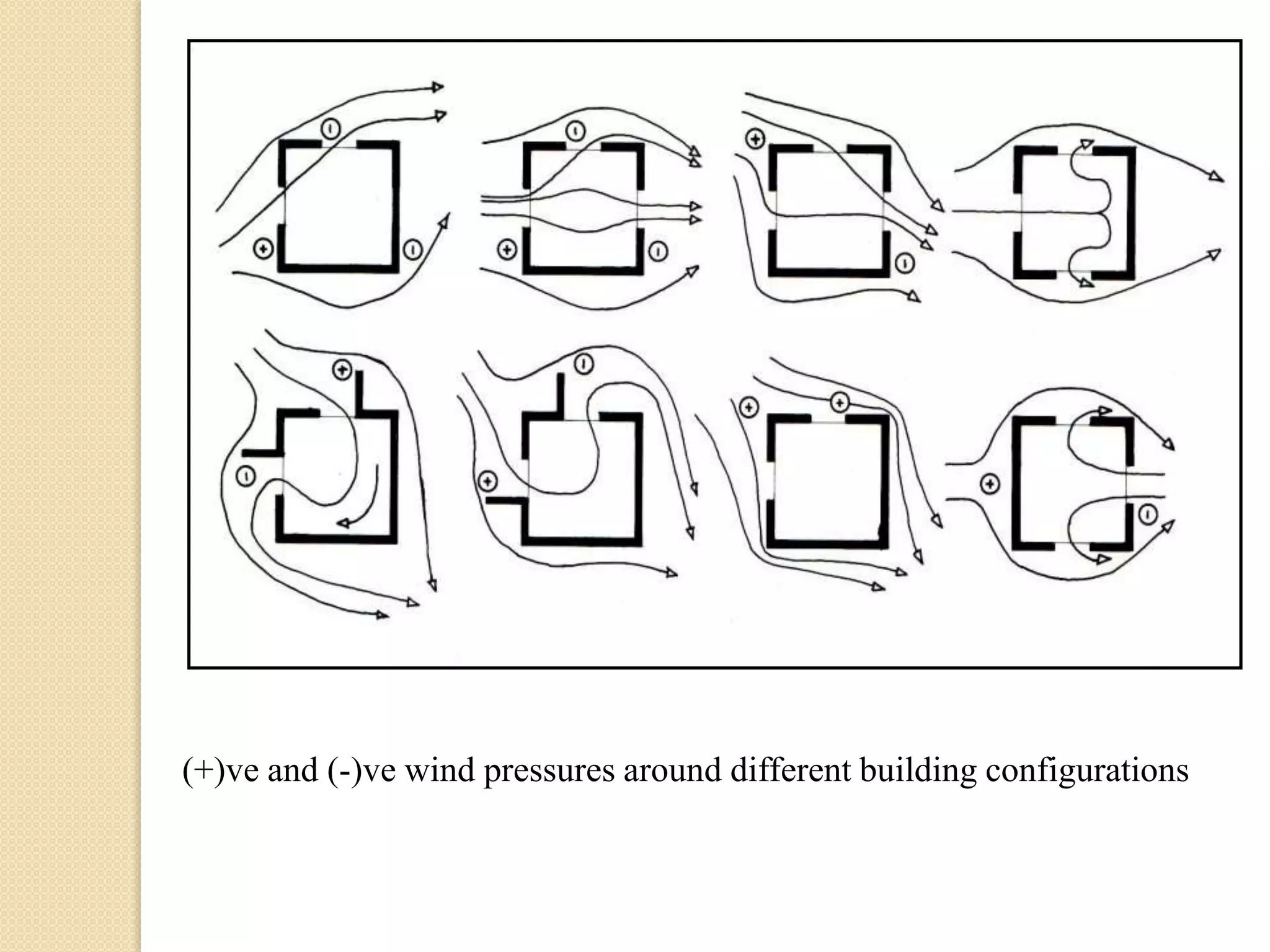 (+)ve and (-)ve wind pressures around different building configurations