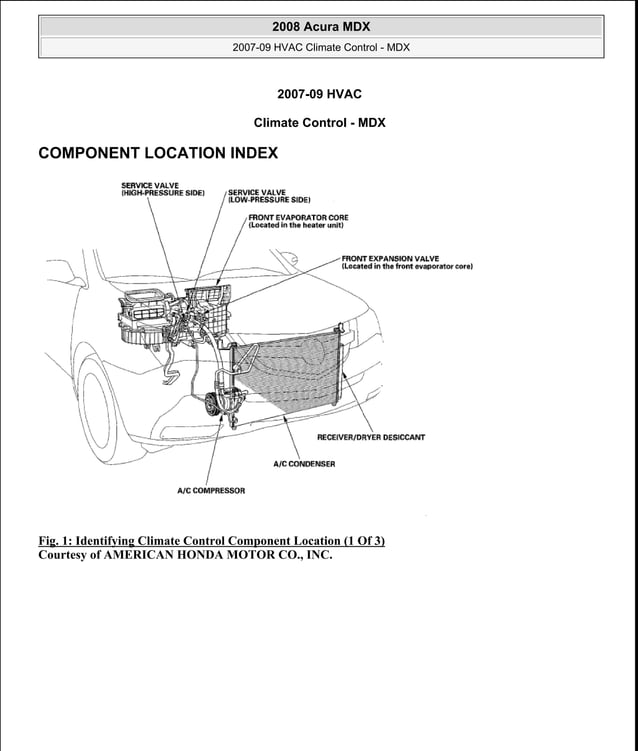 2008 Acura MDX

2007-09 HVAC Climate Control - MDX

2007-09 HVAC

Climate Control - MDX

COMPONENT LOCATION INDEX

SERVICE VALVE
(HIGH-PRESSURE SIDE)

SERVICE VALVE
(LOW-PRESSURE SIDE)

FRONT EVAPORATOR CORE
(Located in the heater unit)

FRONT EXPANSION VALVE
(Located in the front evaporator core)

RECEIVER/DRYER DESICCANT

A/C CONDENSER

A/C COMPRESSOR

Fig. 1: Identifying Climate Control Component Location (1 Of 3)
Courtesy of AMERICAN HONDA MOTOR CO., INC.