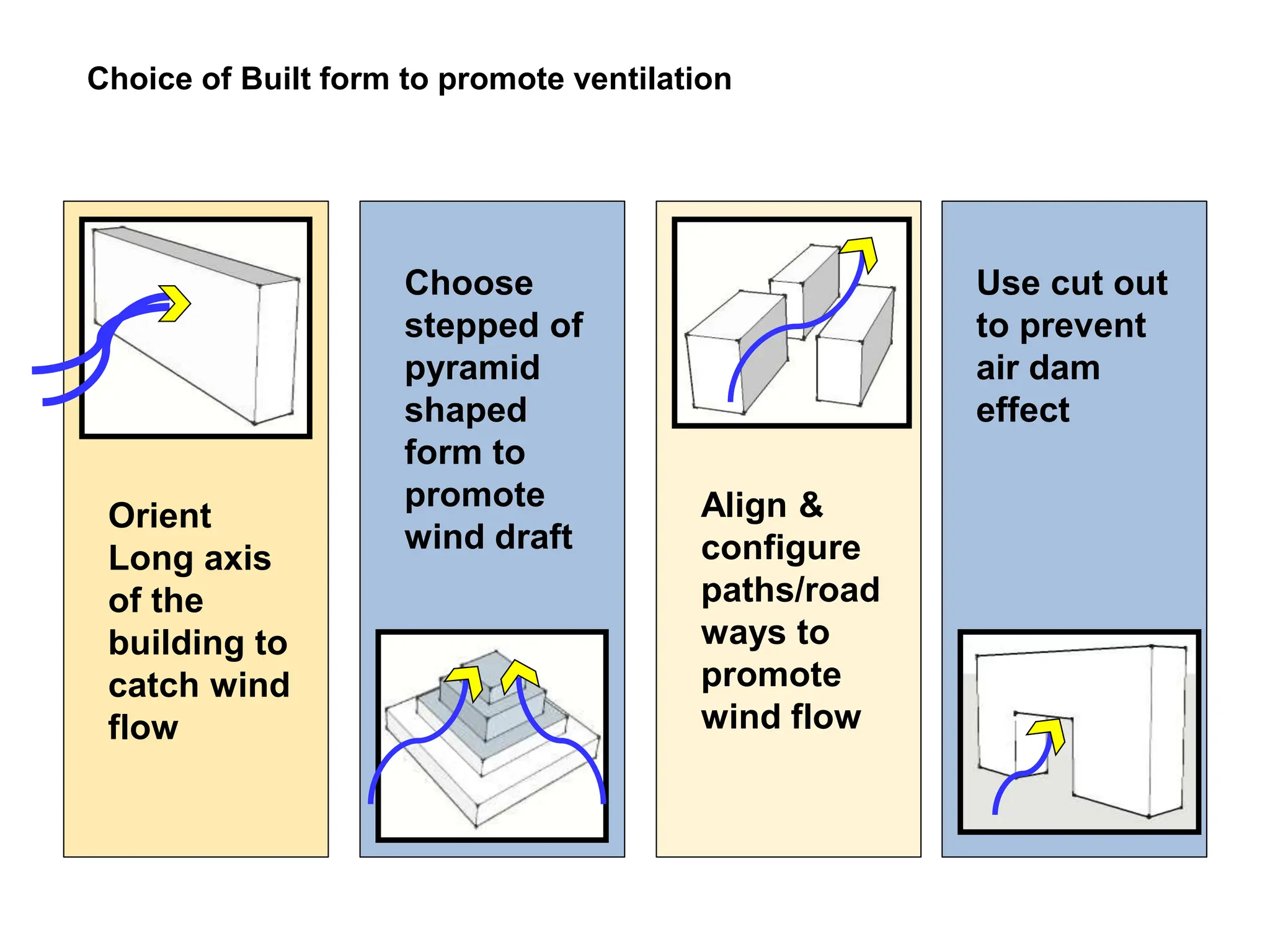 Choice of Built form to promote ventilation

Orient Long axis of the building to catch wind flow

Choose stepped of pyramid shaped form to promote wind draft

Align & configure paths/road ways to promote wind flow

Use cut out to prevent air dam effect