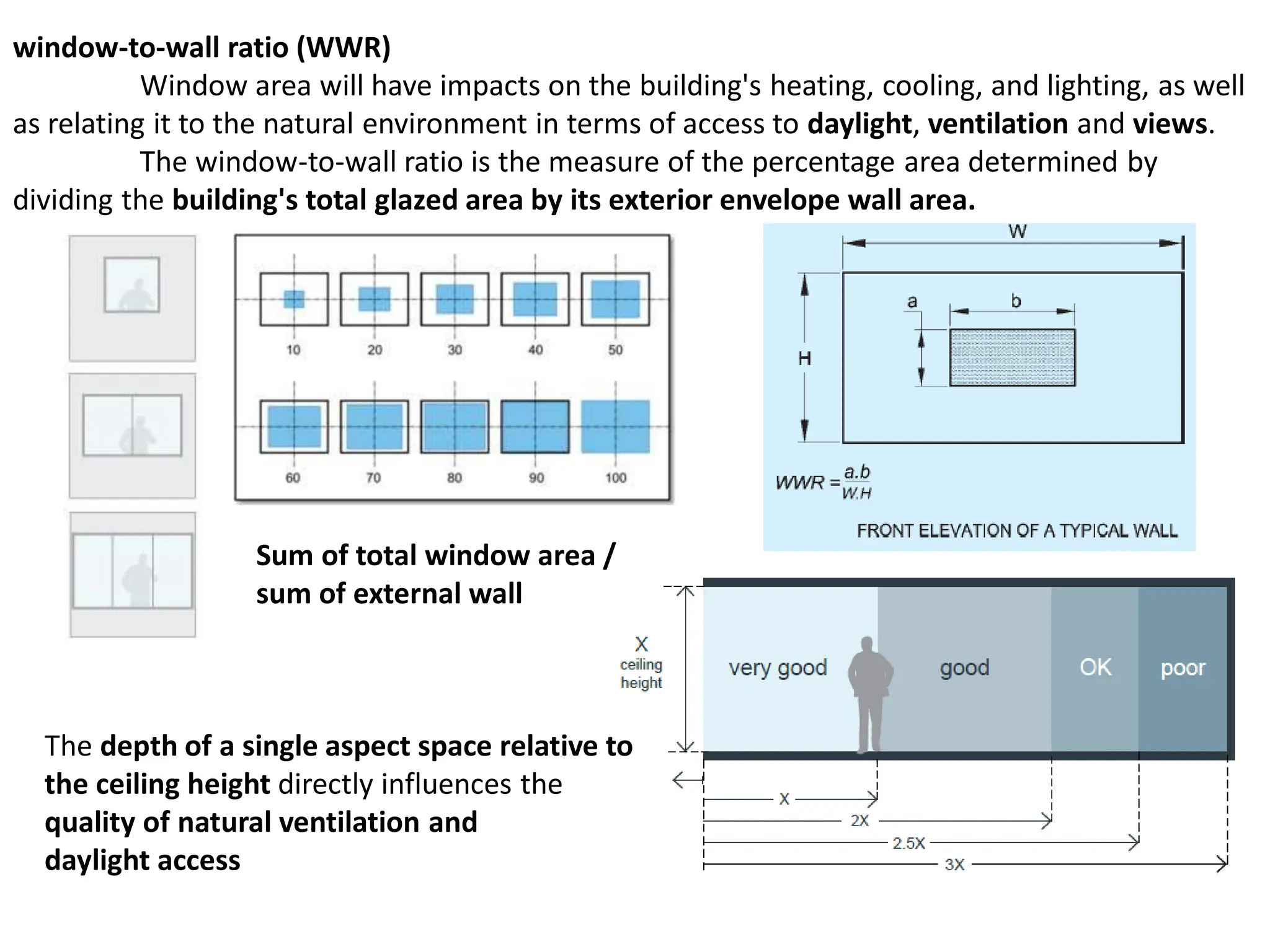 window-to-wall ratio (WWR)

Window area will have impacts on the building's heating, cooling, and lighting, as well as relating it to the natural environment in terms of access to daylight, ventilation and views.

The window-to-wall ratio is the measure of the percentage area determined by dividing the building's total glazed area by its exterior envelope wall area.

10 20 30 40 50

60 70 80 90 100

W

a b

H

$WWR = \frac{a.b}{W.H}$

FRONT ELEVATION OF A TYPICAL WALL

Sum of total window area / sum of external wall

X ceiling height

very good good OK poor

X
2X
2.5X
3X

The depth of a single aspect space relative to the ceiling height directly influences the quality of natural ventilation and daylight access