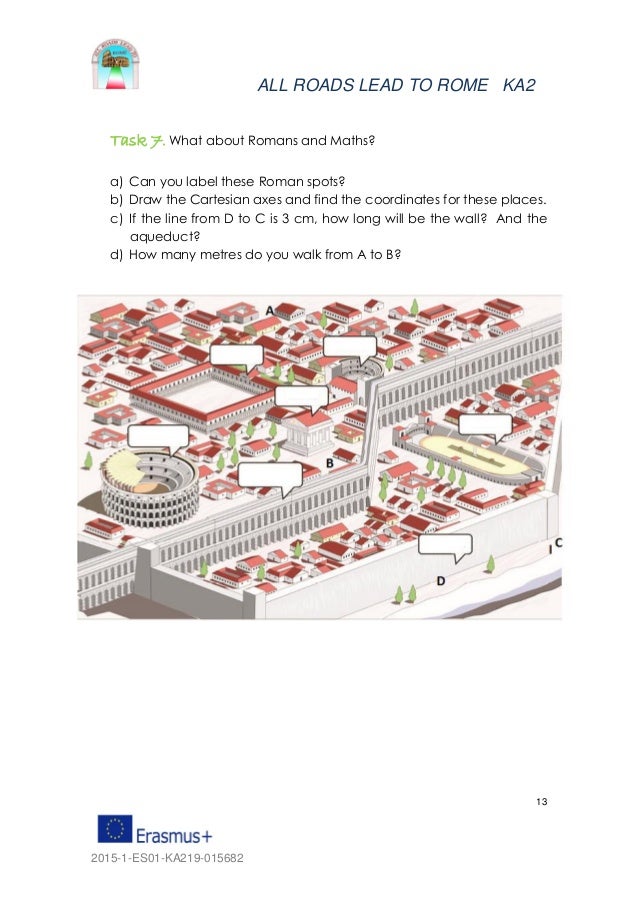 ALL ROADS LEAD TO ROME KA2

Task 7. What about Romans and Maths?

a) Can you label these Roman spots?
b) Draw the Cartesian axes and find the coordinates for these places.
c) If the line from D to C is 3 cm, how long will be the wall? And the aqueduct?
d) How many metres do you walk from A to B?

A

B

C

D

13

Erasmus+

2015-1-ES01-KA219-015682