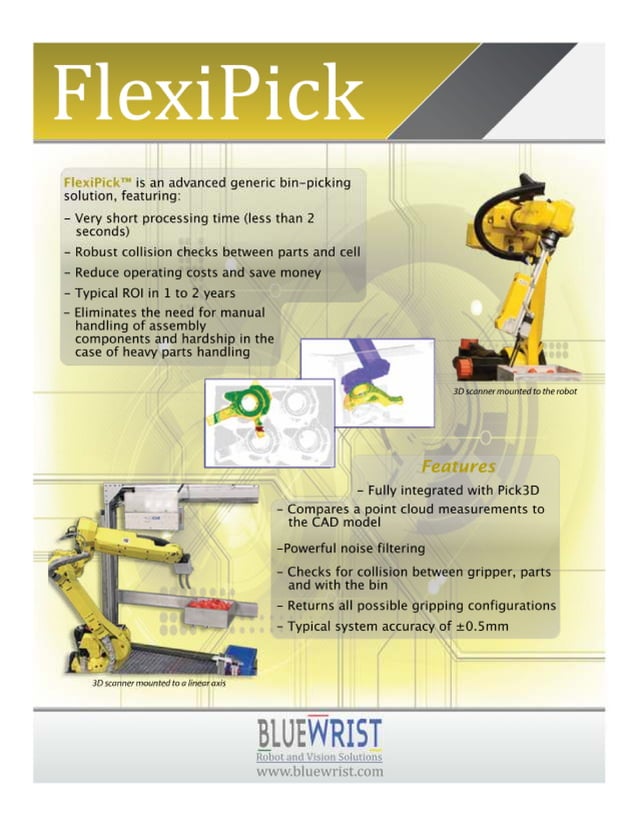 FlexiPick

FlexiPick™ is an advanced generic bin-picking solution, featuring:

- Very short processing time (less than 2 seconds)
- Robust collision checks between parts and cell
- Reduce operating costs and save money
- Typical ROI in 1 to 2 years
- Eliminates the need for manual handling of assembly components and hardship in the case of heavy parts handling

3D scanner mounted to the robot

Features

- Fully integrated with Pick3D
- Compares a point cloud measurements to the CAD model
-Powerful noise filtering
- Checks for collision between gripper, parts and with the bin
- Returns all possible gripping configurations
- Typical system accuracy of ±0.5mm

3D scanner mounted to a linear axis

BLUEWRIST
Robot and Vision Solutions
www.bluewrist.com