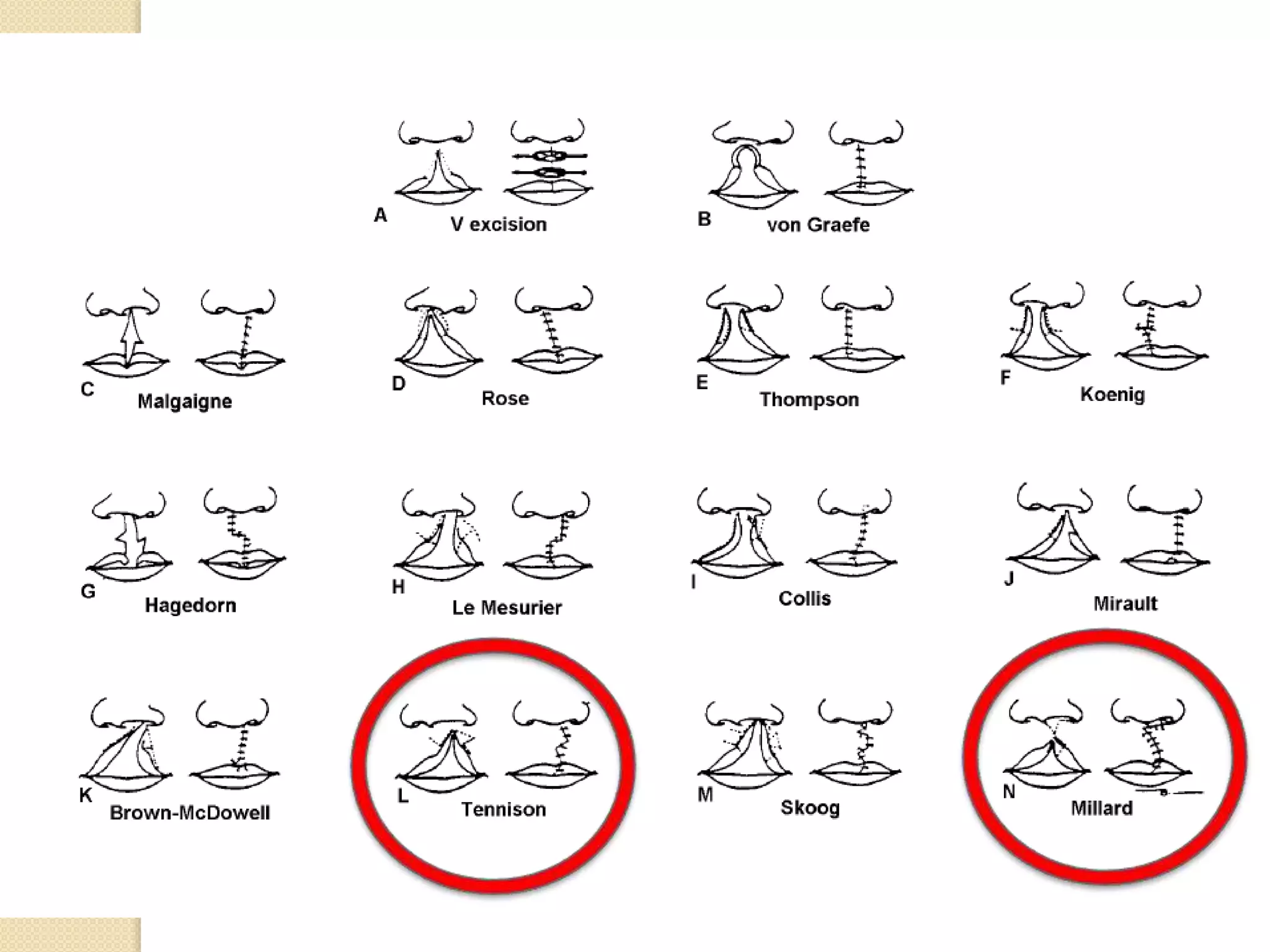 A V excision
B von Graefe

C Malgaigne
D Rose
E Thompson
F Koenig

G Hagedorn
H Le Mesurier
I Collis
J Mirault

K Brown-McDowell
L Tennison
M Skoog
N Millard