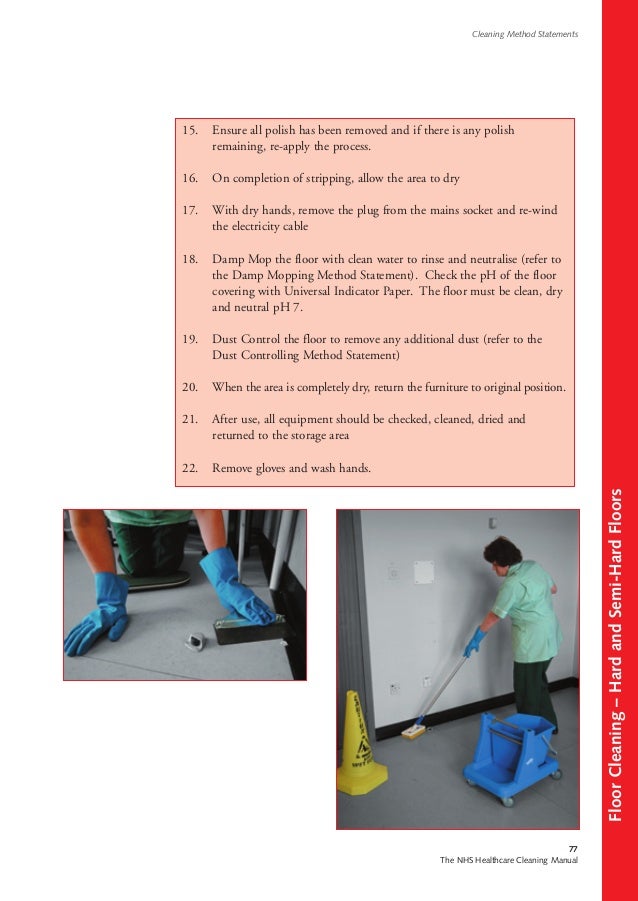 Cleaning Method Statements

15. Ensure all polish has been removed and if there is any polish remaining, re-apply the process.

16. On completion of stripping, allow the area to dry

17. With dry hands, remove the plug from the mains socket and re-wind the electricity cable

18. Damp Mop the floor with clean water to rinse and neutralise (refer to the Damp Mopping Method Statement). Check the pH of the floor covering with Universal Indicator Paper. The floor must be clean, dry and neutral pH 7.

19. Dust Control the floor to remove any additional dust (refer to the Dust Controlling Method Statement)

20. When the area is completely dry, return the furniture to original position.

21. After use, all equipment should be checked, cleaned, dried and returned to the storage area

22. Remove gloves and wash hands.

Floor Cleaning – Hard and Semi-Hard Floors

77
The NHS Healthcare Cleaning Manual