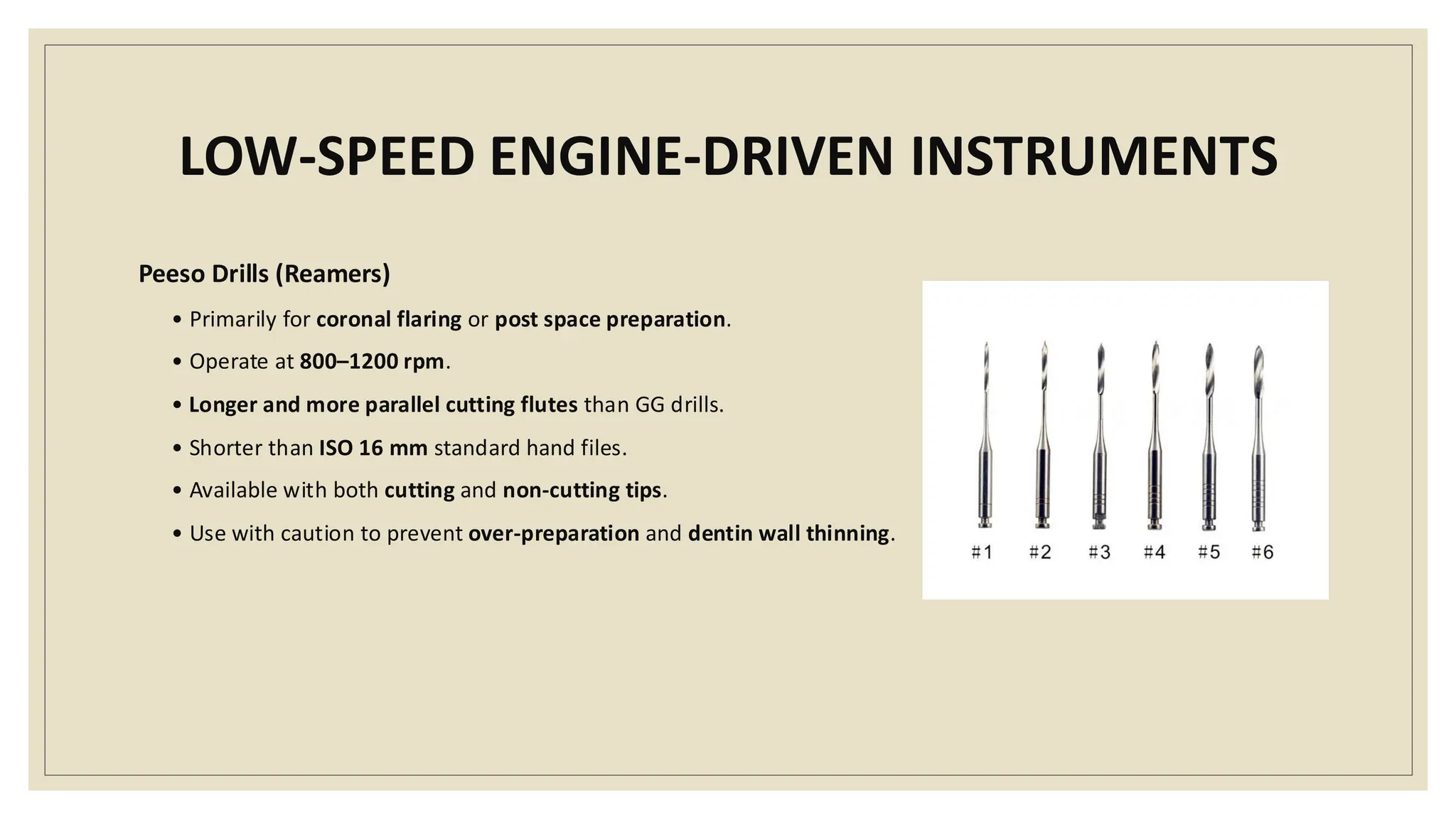 LOW-SPEED ENGINE-DRIVEN INSTRUMENTS

Peeso Drills (Reamers)

• Primarily for coronal flaring or post space preparation.

• Operate at 800–1200 rpm.

• Longer and more parallel cutting flutes than GG drills.

• Shorter than ISO 16 mm standard hand files.

• Available with both cutting and non-cutting tips.

• Use with caution to prevent over-preparation and dentin wall thinning.

#1 #2 #3 #4 #5 #6