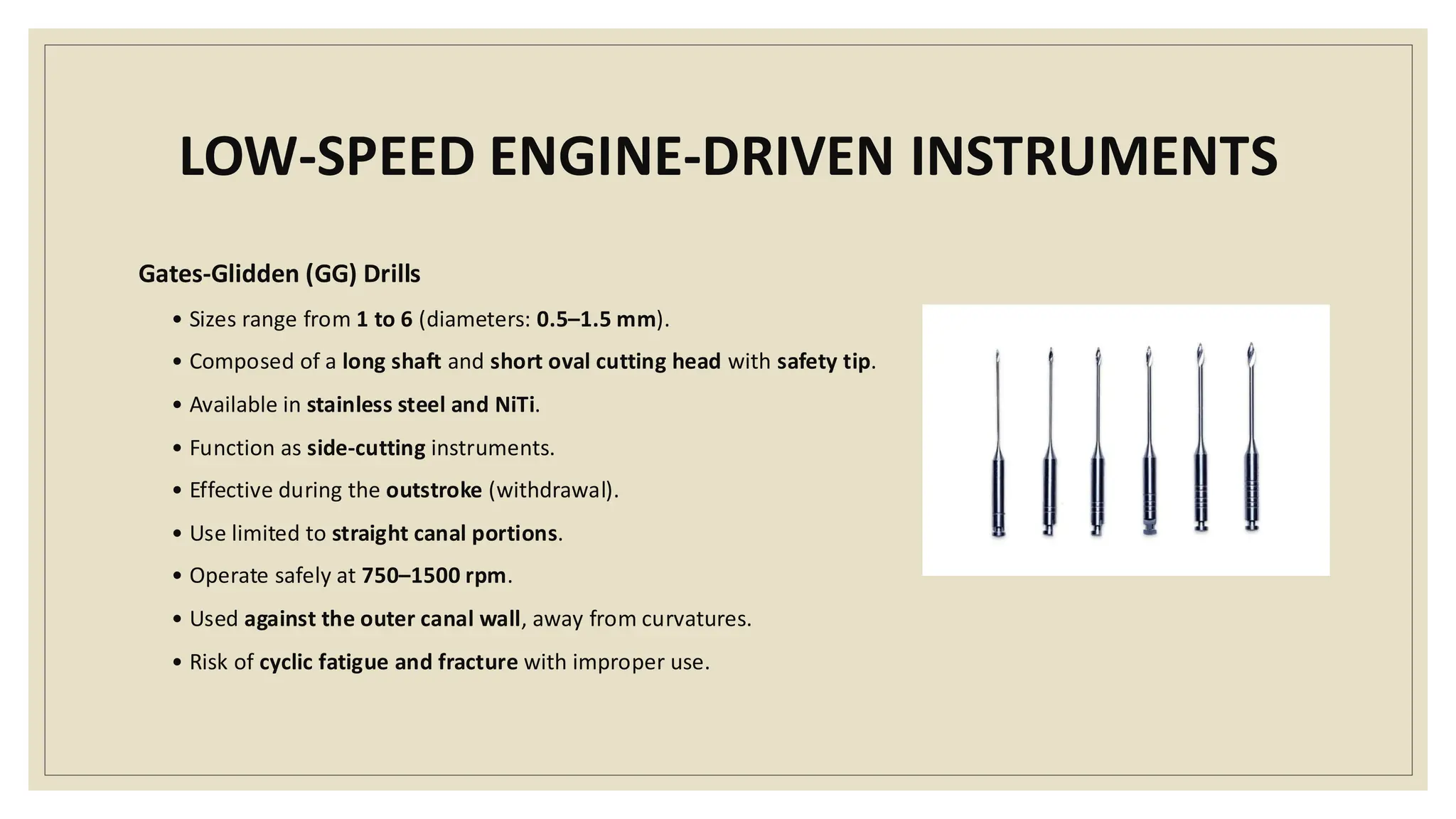 LOW-SPEED ENGINE-DRIVEN INSTRUMENTS

Gates-Glidden (GG) Drills

• Sizes range from 1 to 6 (diameters: 0.5–1.5 mm).
• Composed of a long shaft and short oval cutting head with safety tip.
• Available in stainless steel and NiTi.
• Function as side-cutting instruments.
• Effective during the outstroke (withdrawal).
• Use limited to straight canal portions.
• Operate safely at 750–1500 rpm.
• Used against the outer canal wall, away from curvatures.
• Risk of cyclic fatigue and fracture with improper use.